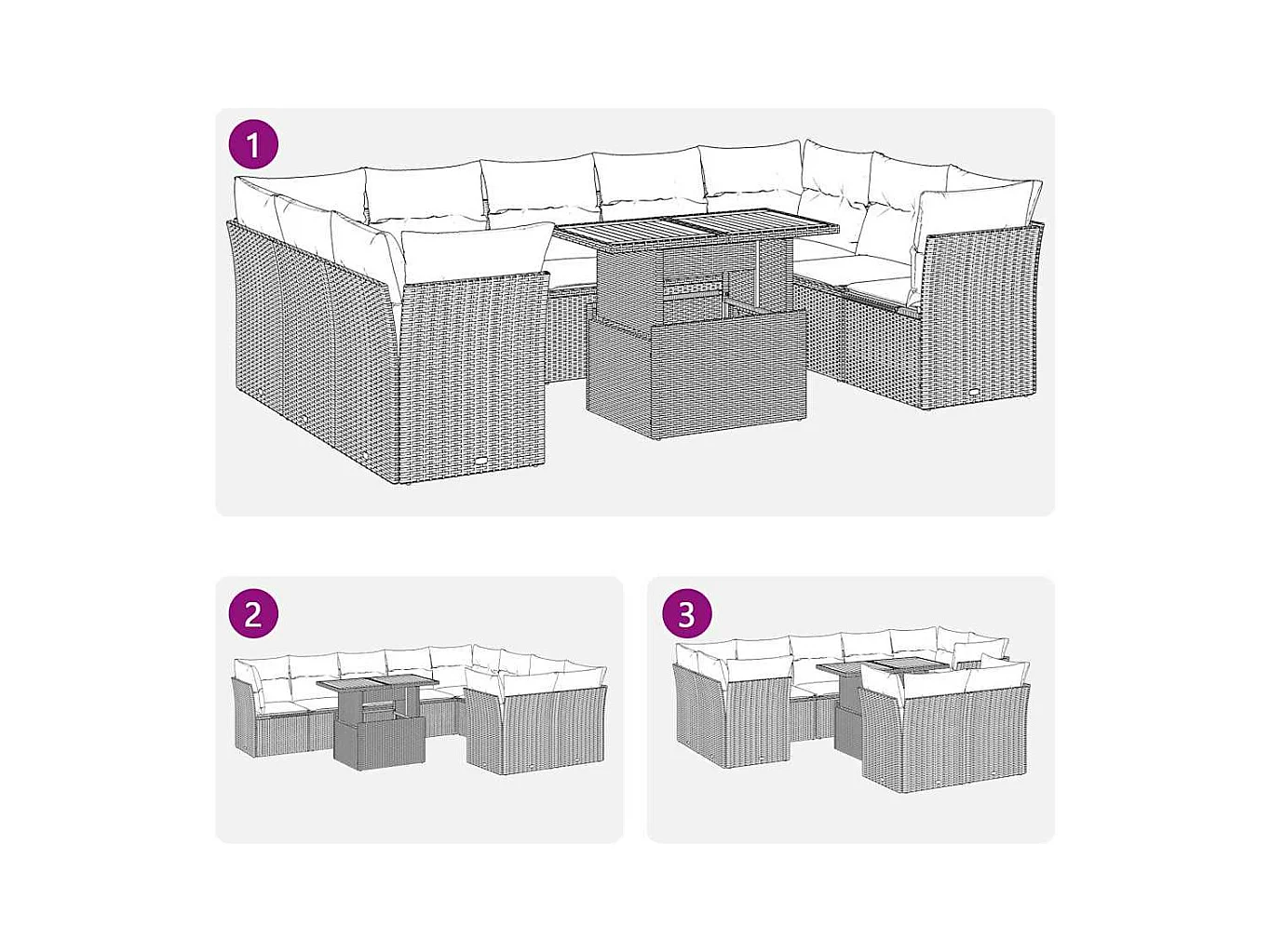 1

2

3