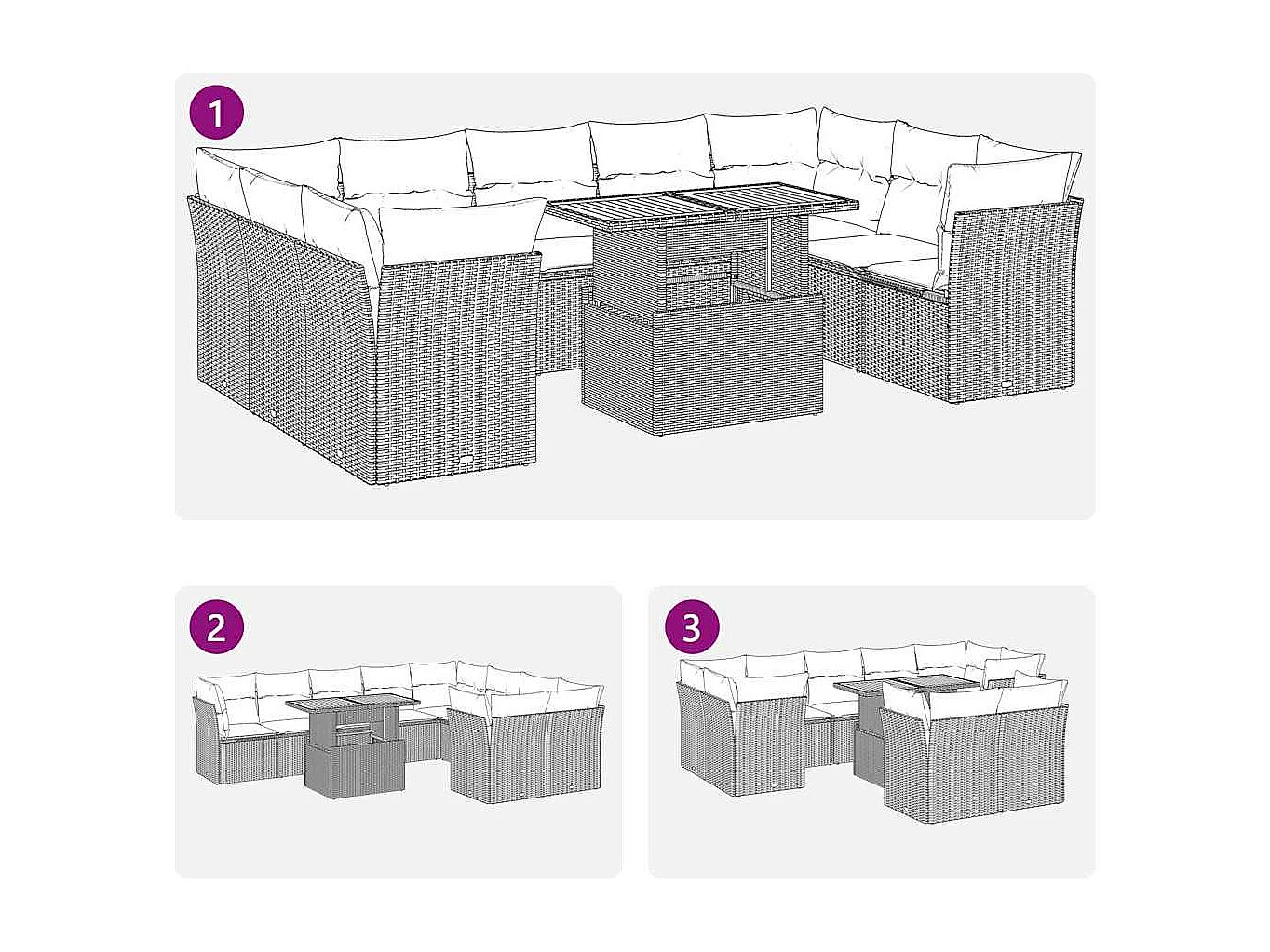 1

2

3