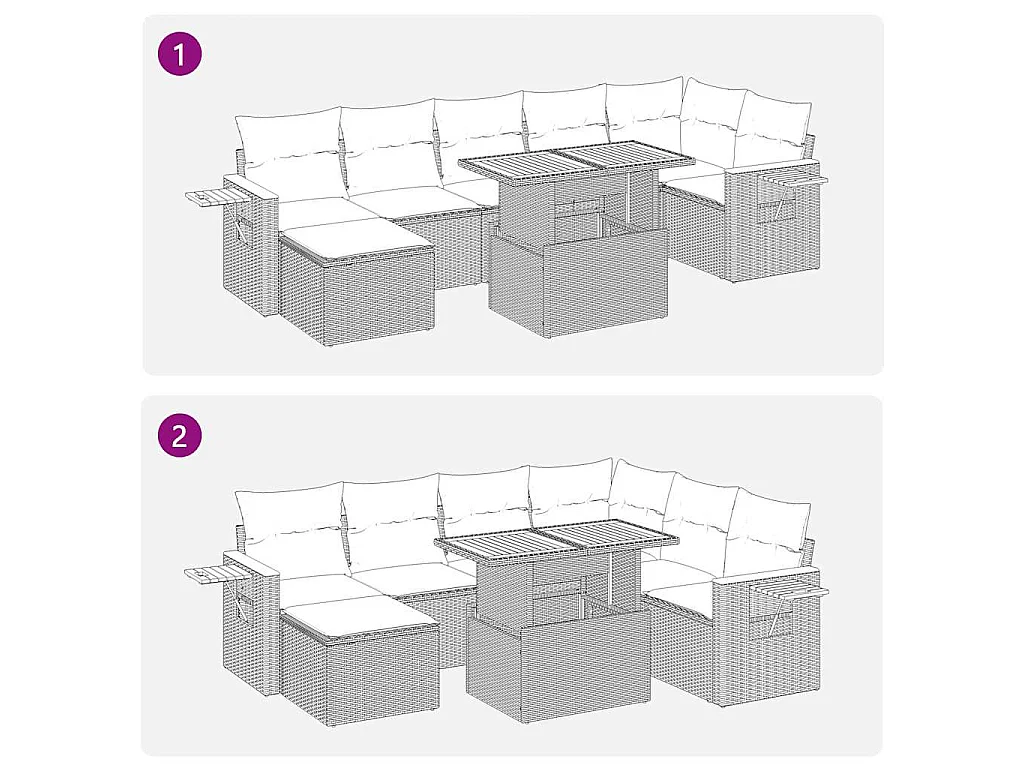 1

2