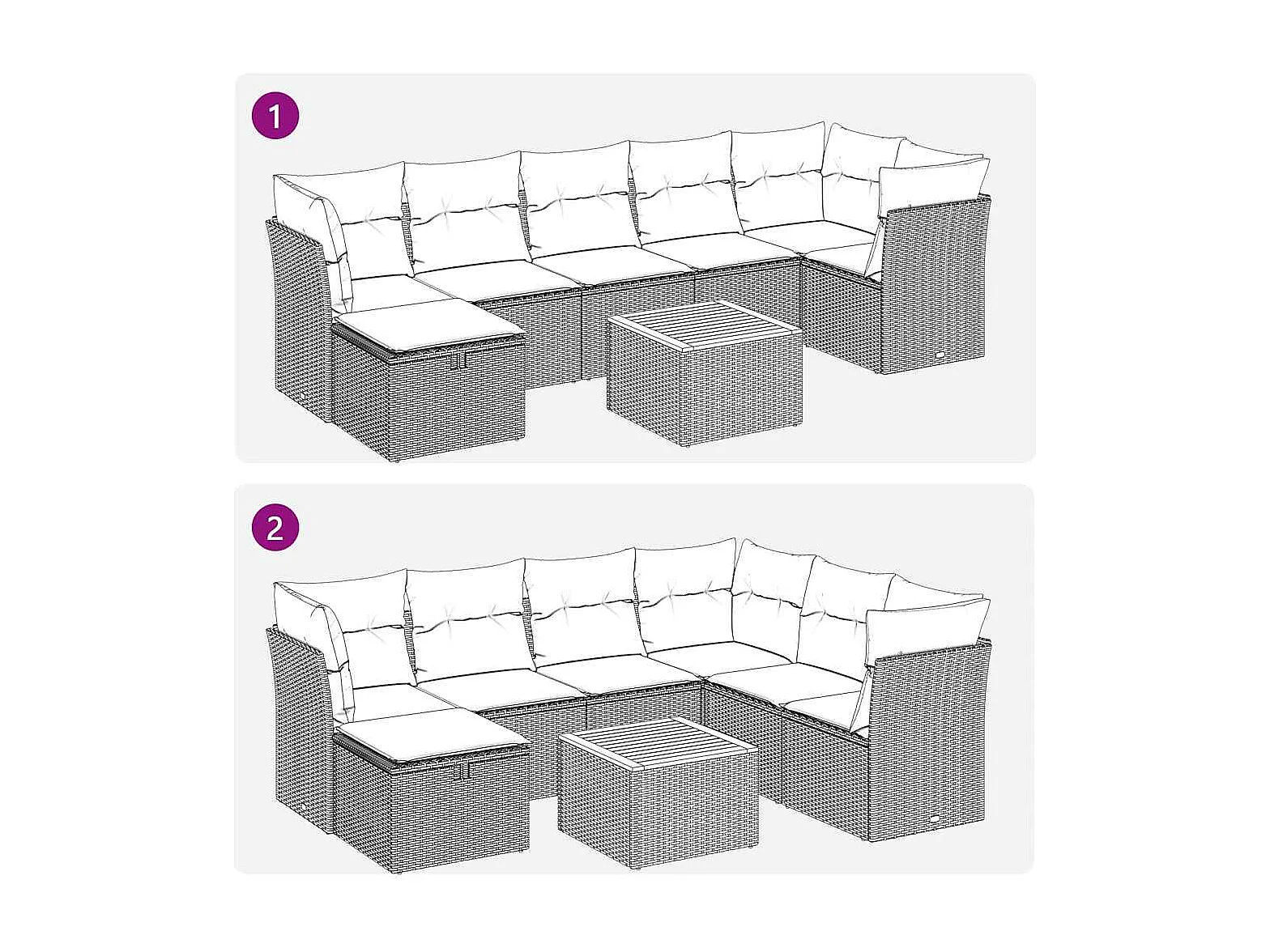 1

2