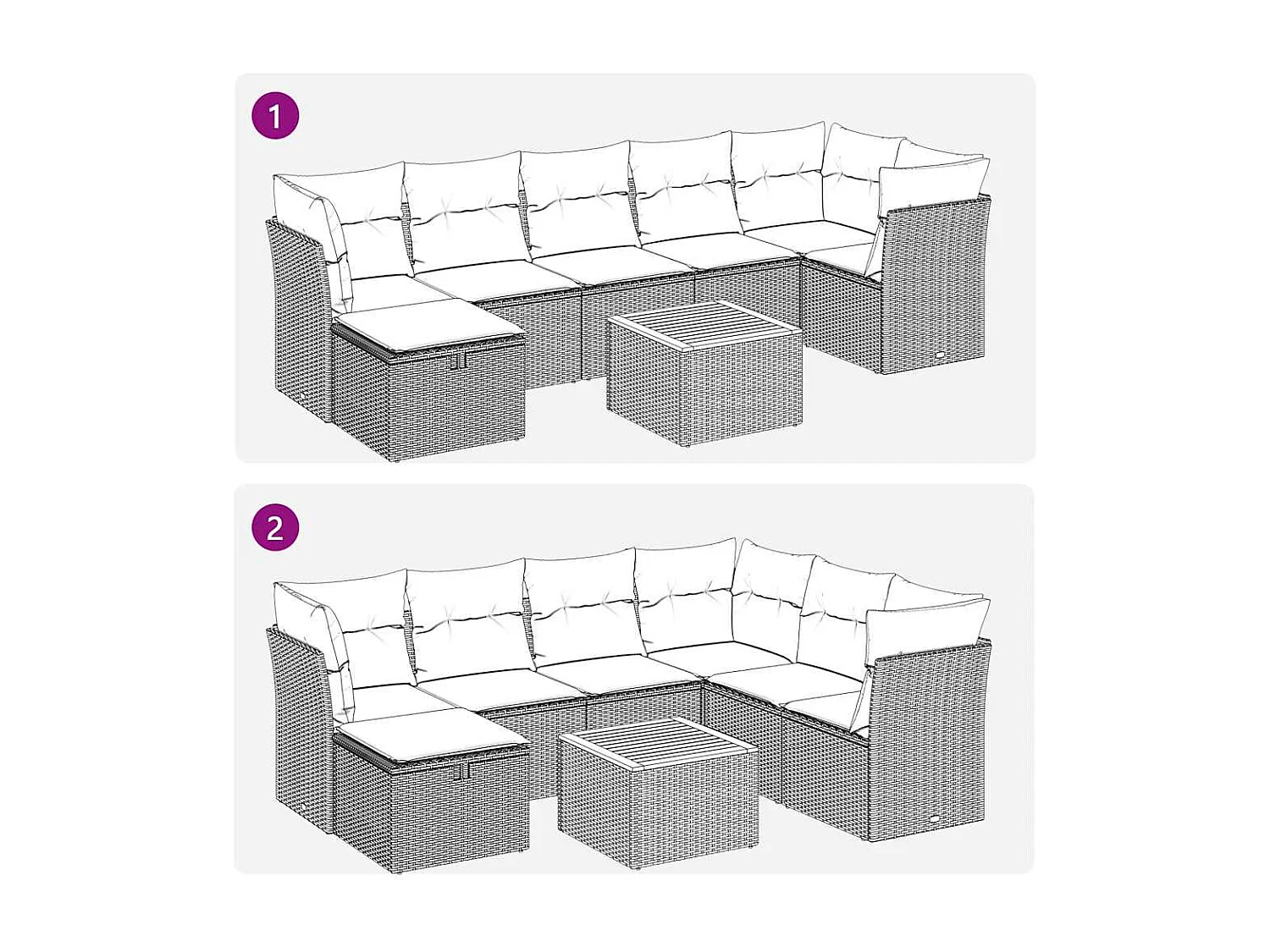 1

2