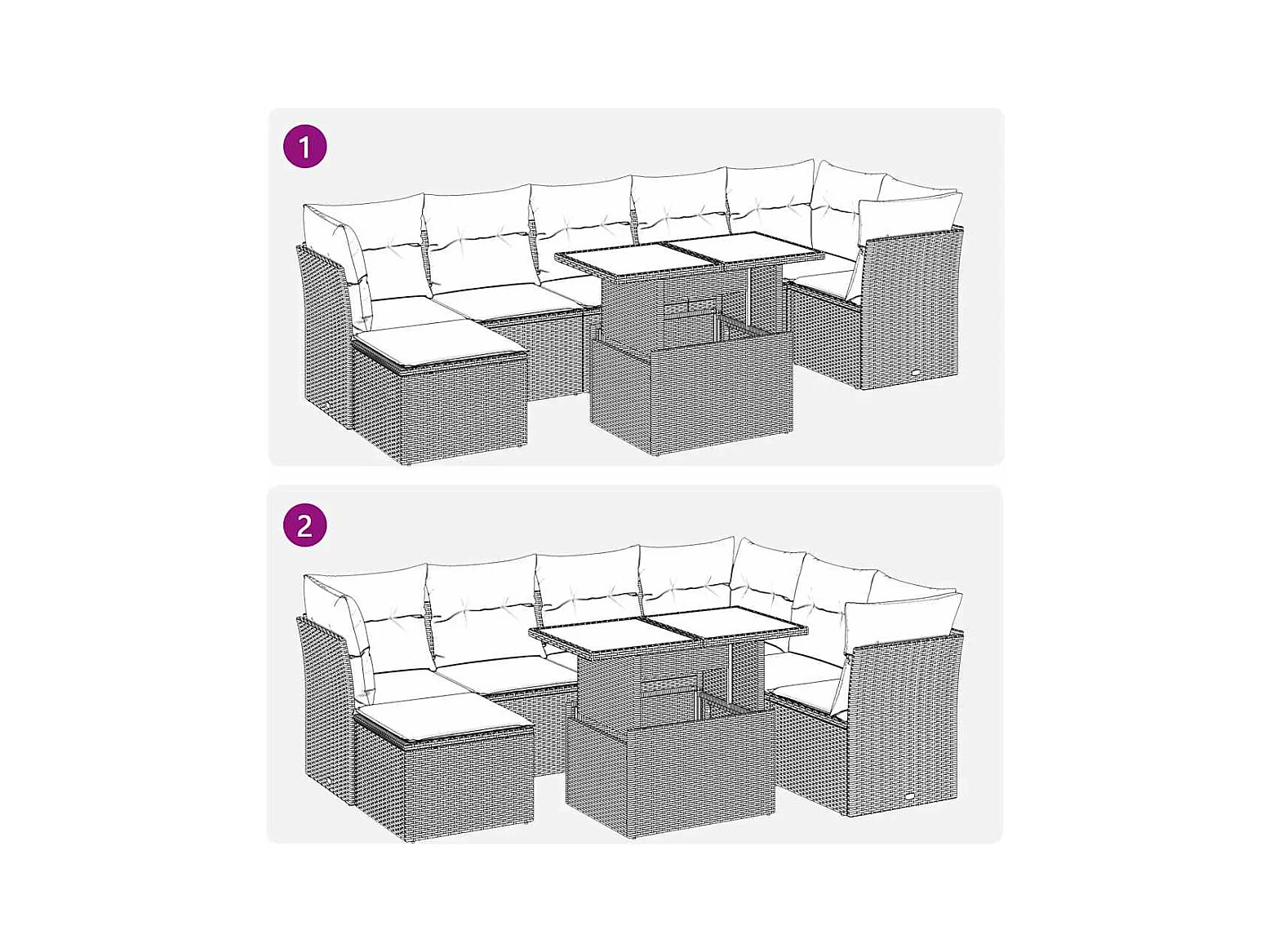 1

2