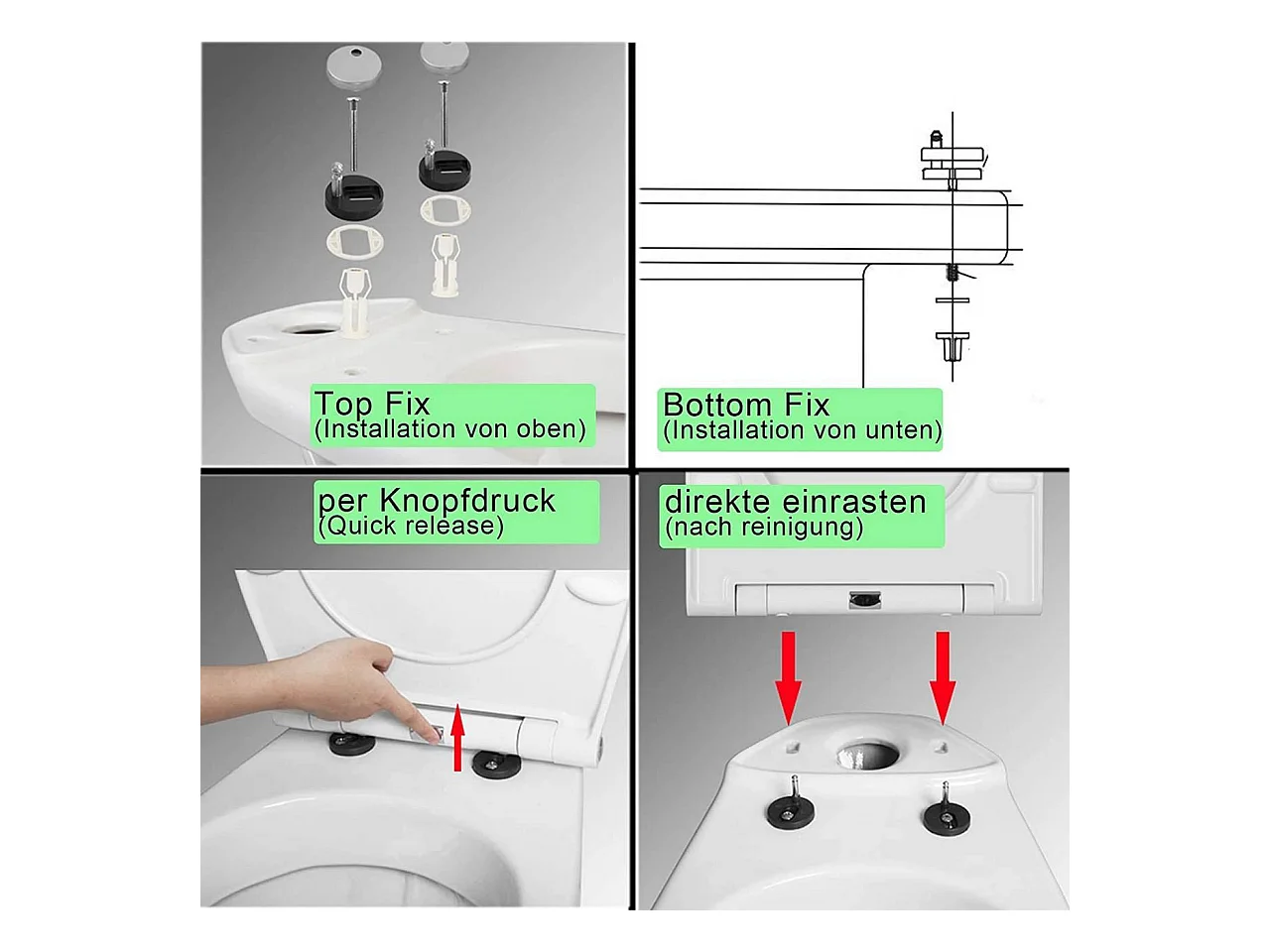 Top Fix
(Installation von oben)

Bottom Fix
(Installation von unten)

per Knopfdruck
(Quick release)

direkte einrasten
(nach reinigung)