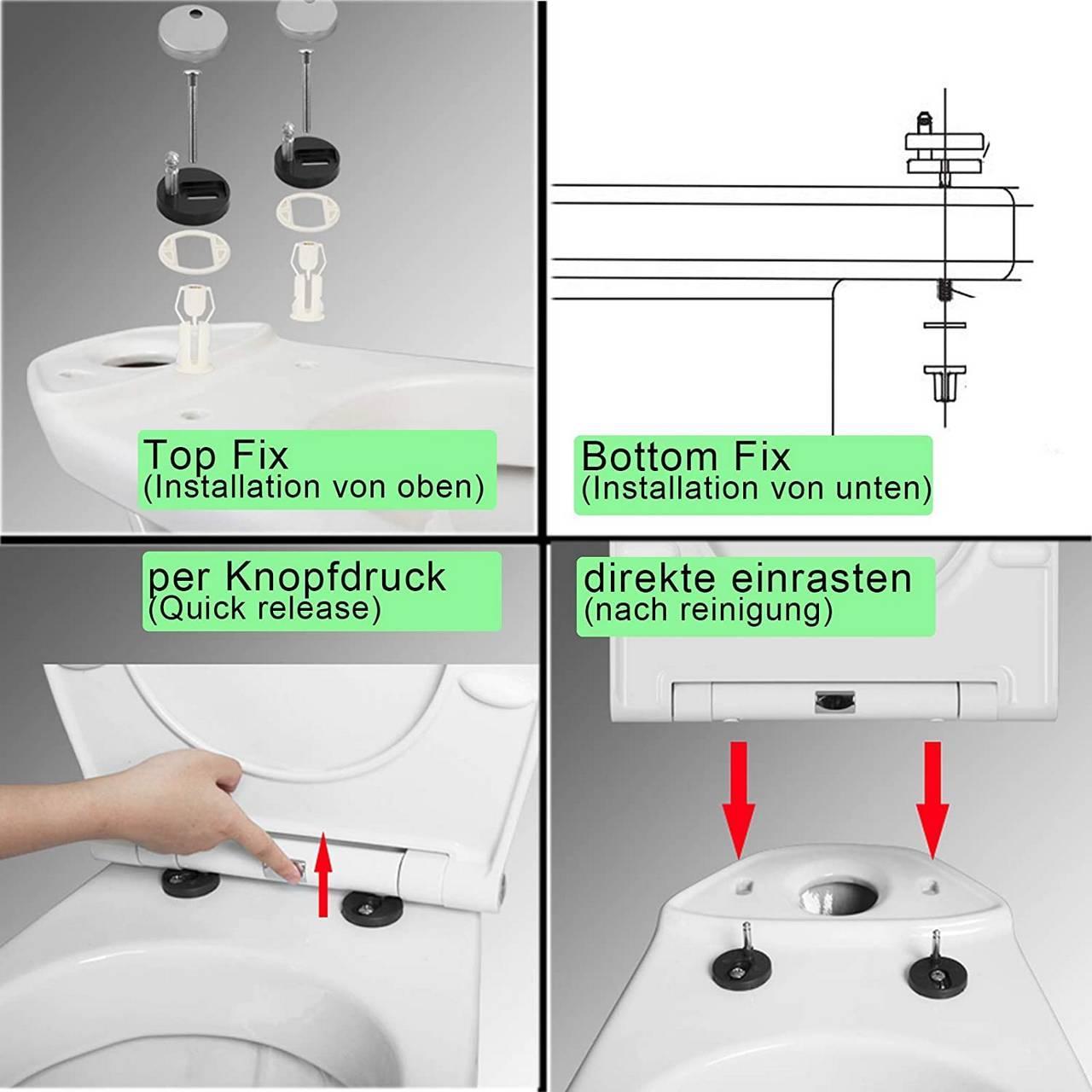 Top Fix
(Installation von oben)

Bottom Fix
(Installation von unten)

per Knopfdruck
(Quick release)

direkte einrasten
(nach reinigung)