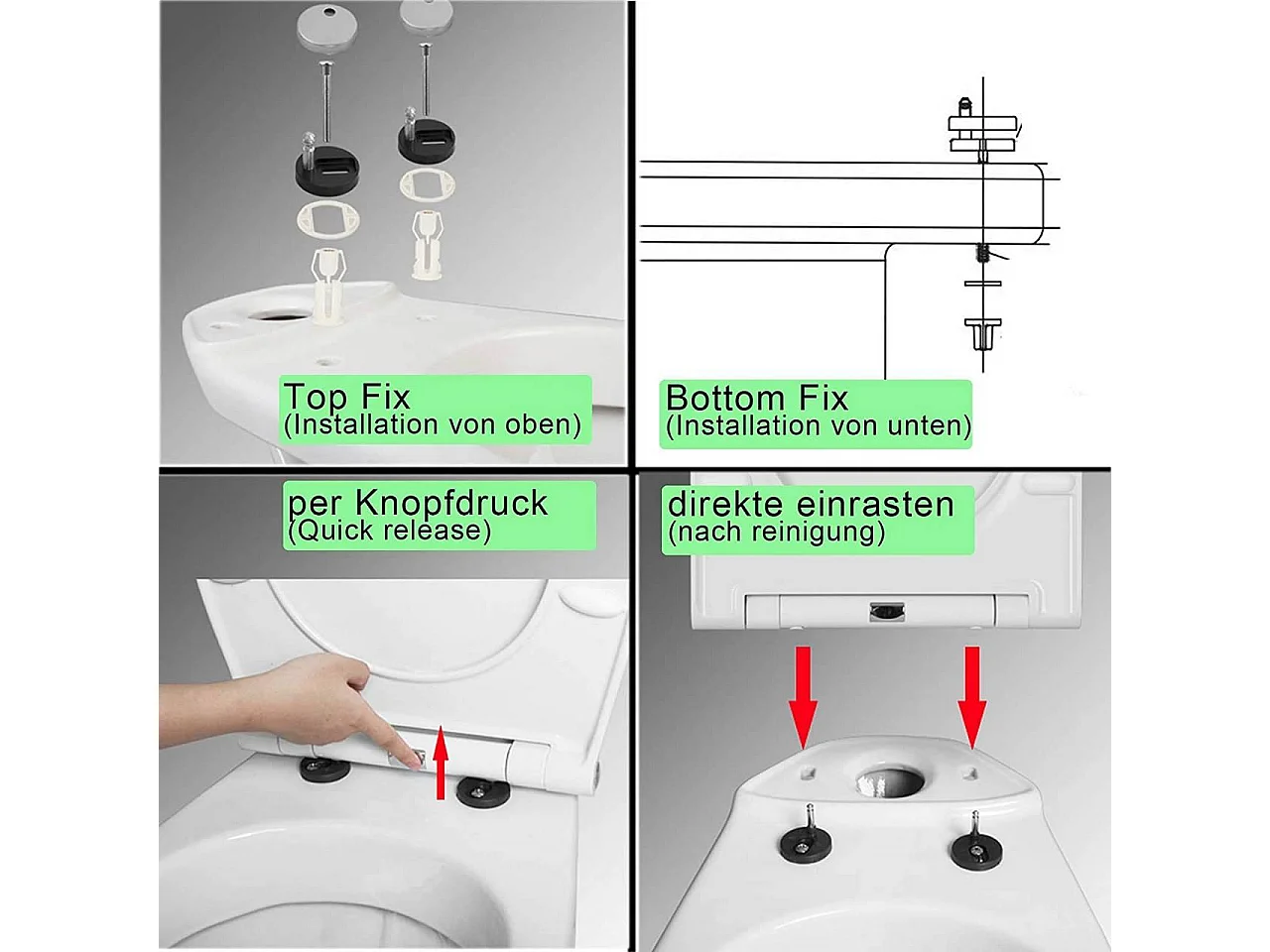 Top Fix
(Installation von oben)

Bottom Fix
(Installation von unten)

per Knopfdruck
(Quick release)

direkte einrasten
(nach reinigung)