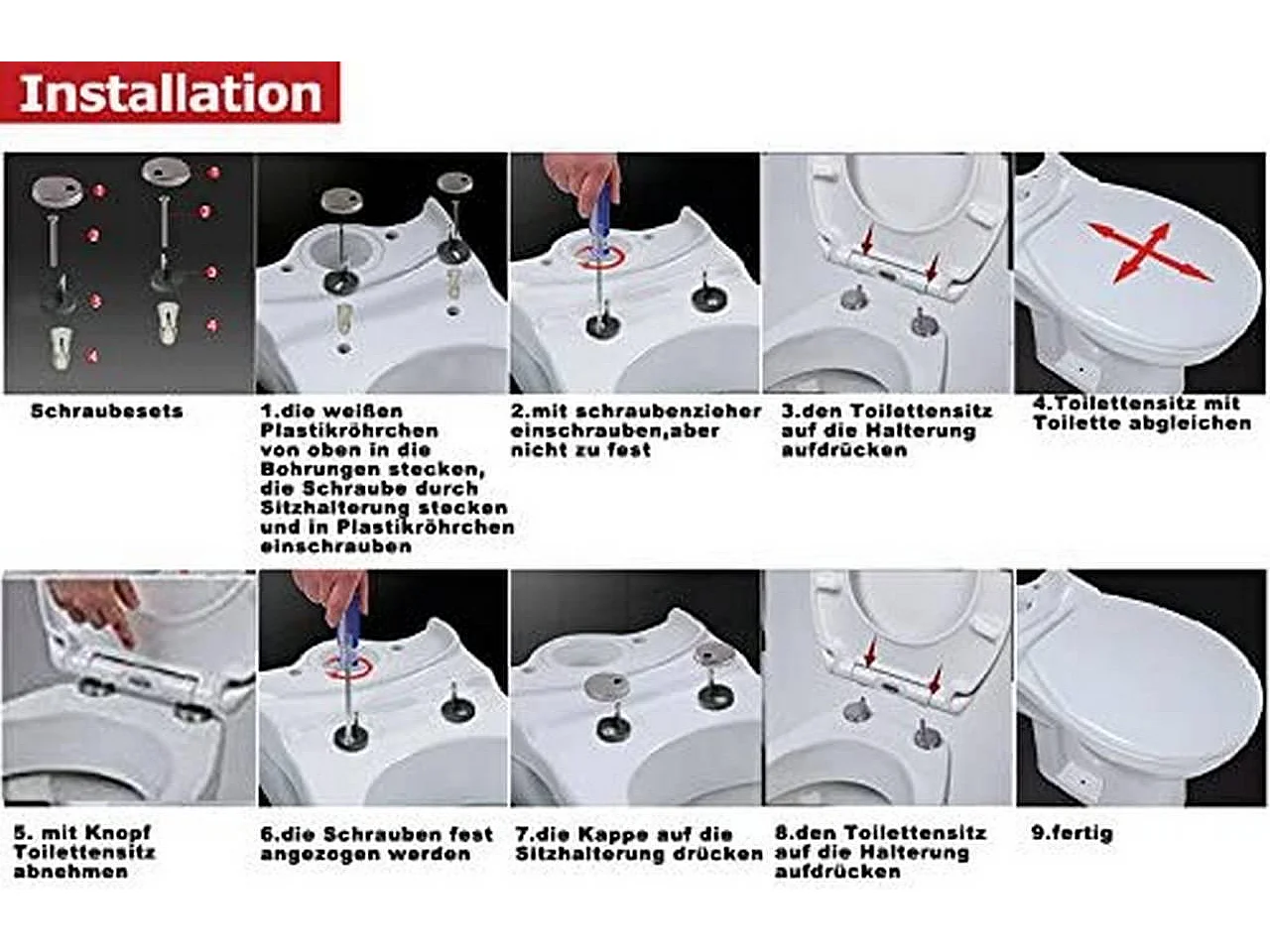 Installation

1
2
3
4

1
2
3
4

Schraubesets

1.die weißen Plastikröhrchen von oben in die Bohrungen stecken, die Schraube durch Sitzhalterung stecken und in Plastikröhrchen einschrauben

2.mit schraubenzieher einschrauben,aber nicht zu fest

3.den Toilettensitz auf die Halterung aufdrücken

4.Toilettensitz mit Toilette abgleichen

5. mit Knopf Toilettensitz abnehmen

6.die Schrauben fest angezogen werden

7.die Kappe auf die Sitzhalterung drücken

8.den Toilettensitz auf die Halterung aufdrücken

9.fertig