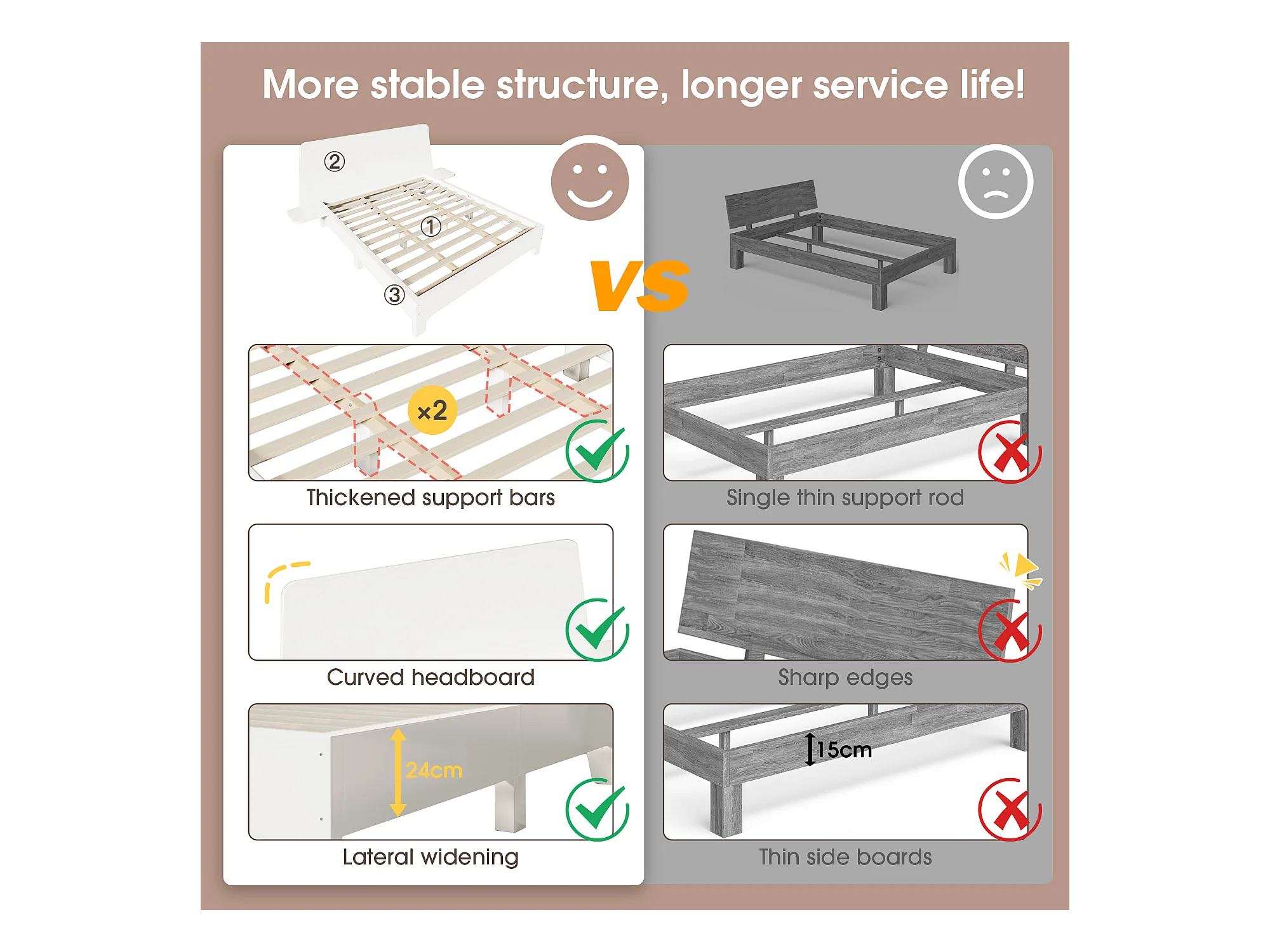 More stable structure, longer service life!

②
①
③

VS

×2

Thickened support bars

Curved headboard

24cm

Lateral widening

Single thin support rod

Sharp edges

15cm

Thin side boards