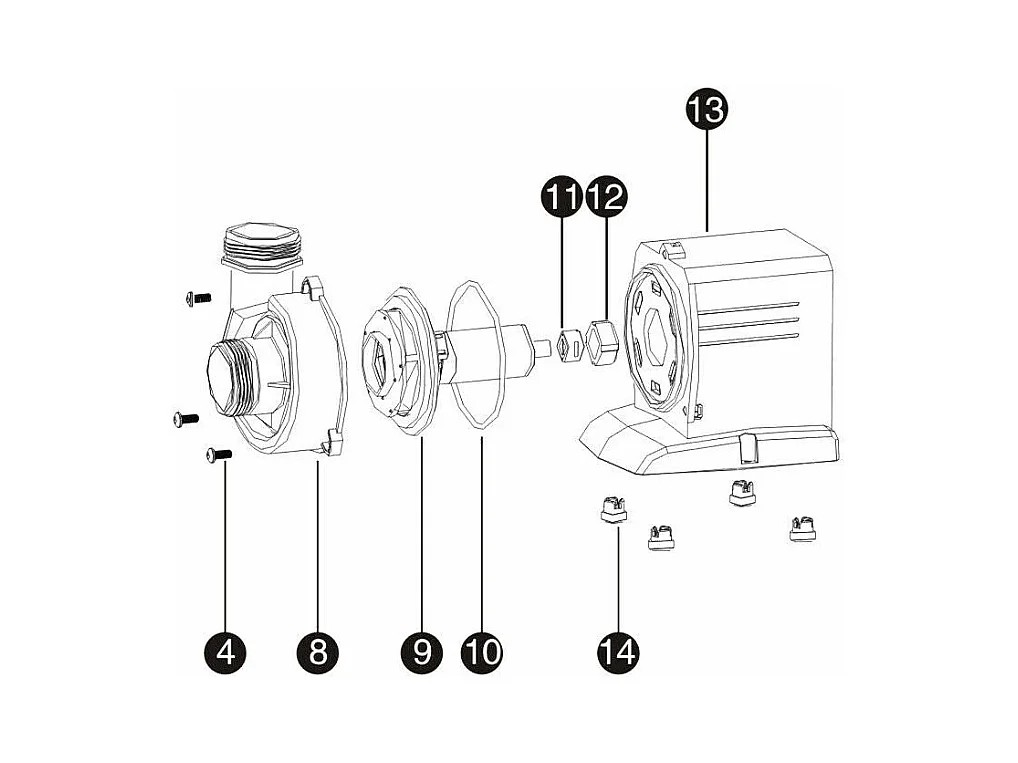 13
11
12
4
8
9
10
14