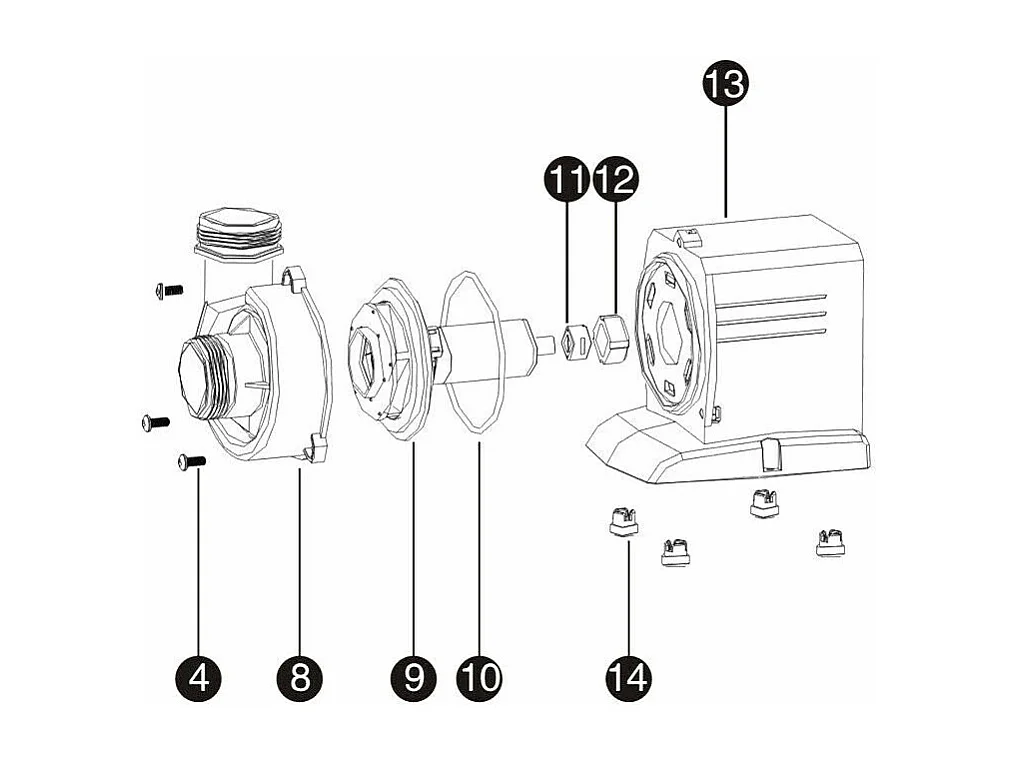 13
11
12
4
8
9
10
14