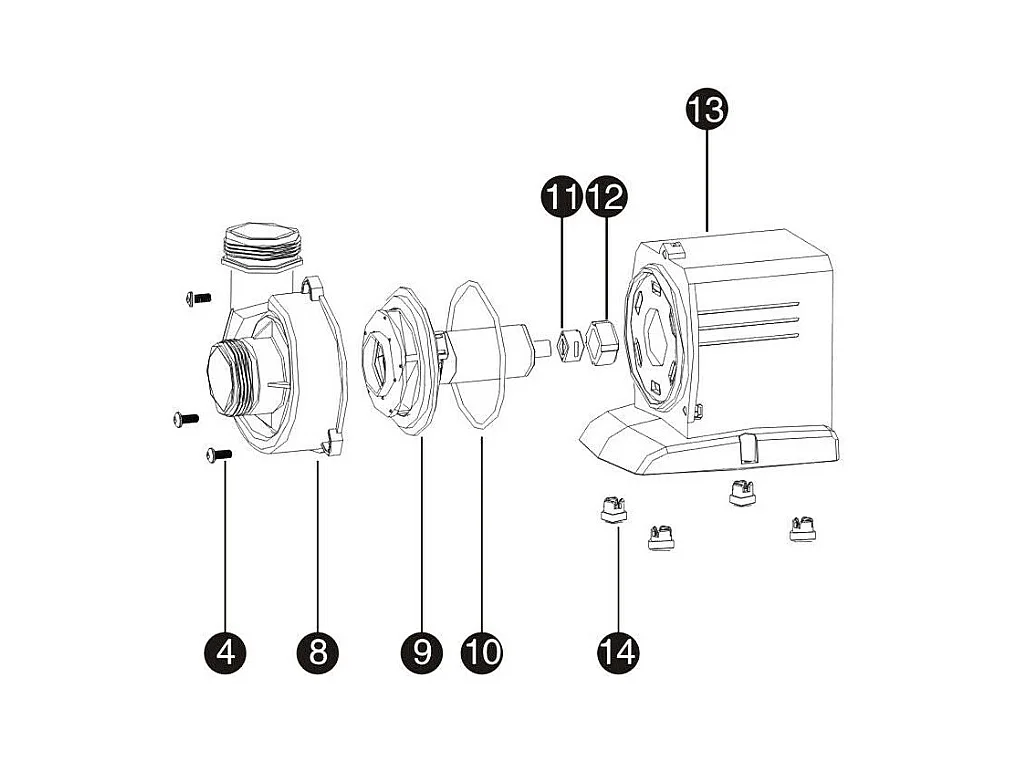 13
11
12
4
8
9
10
14