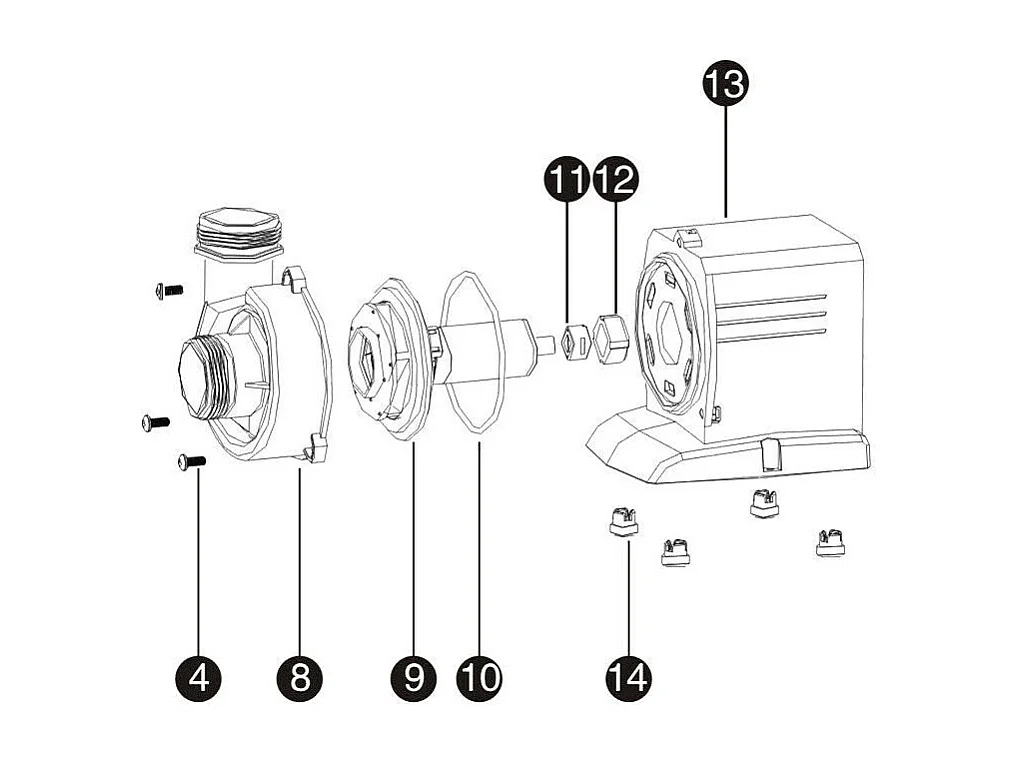 13
11
12
4
8
9
10
14