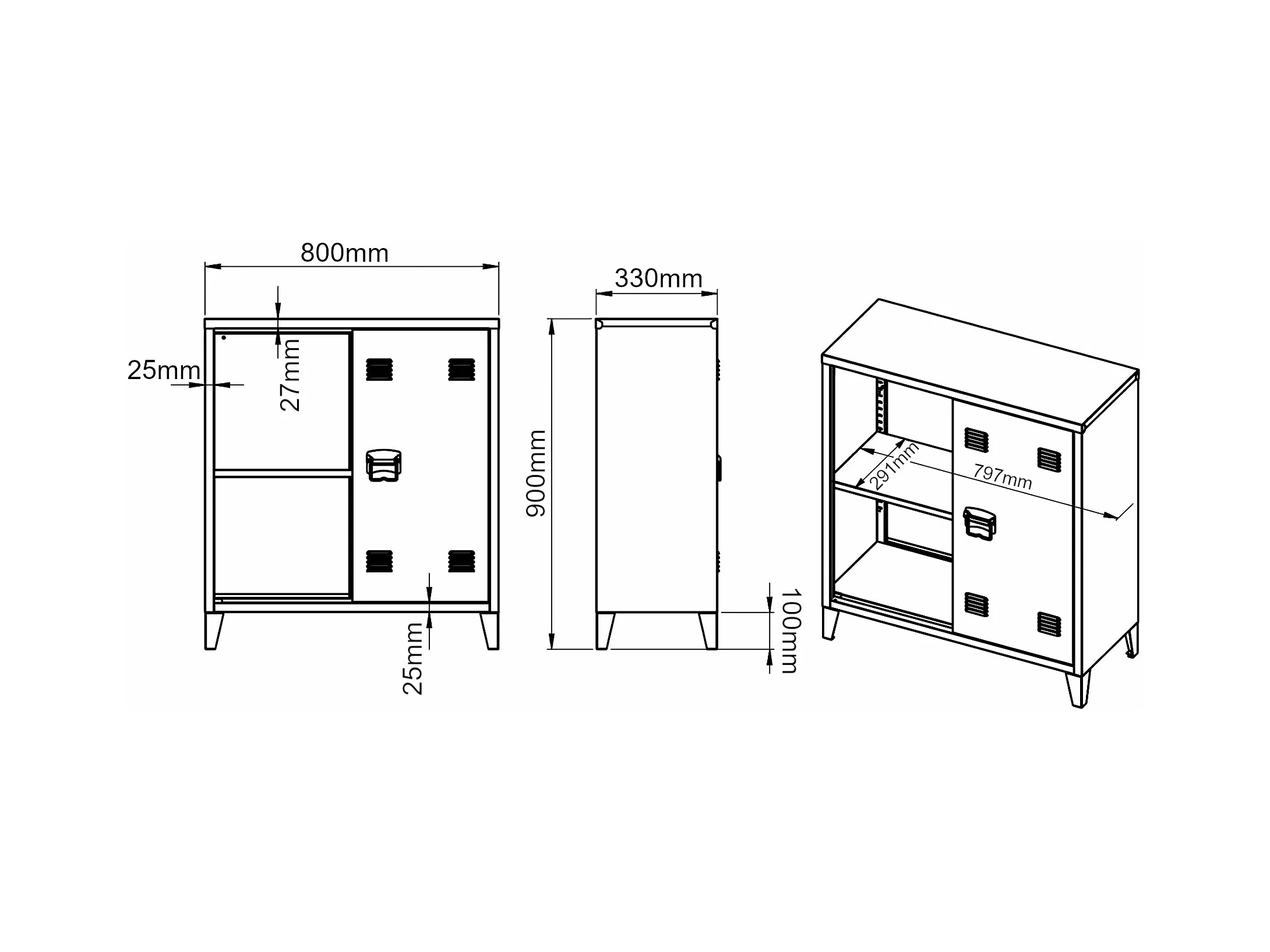 800mm
25mm
27mm
25mm
330mm
900mm
100mm
291mm
797mm