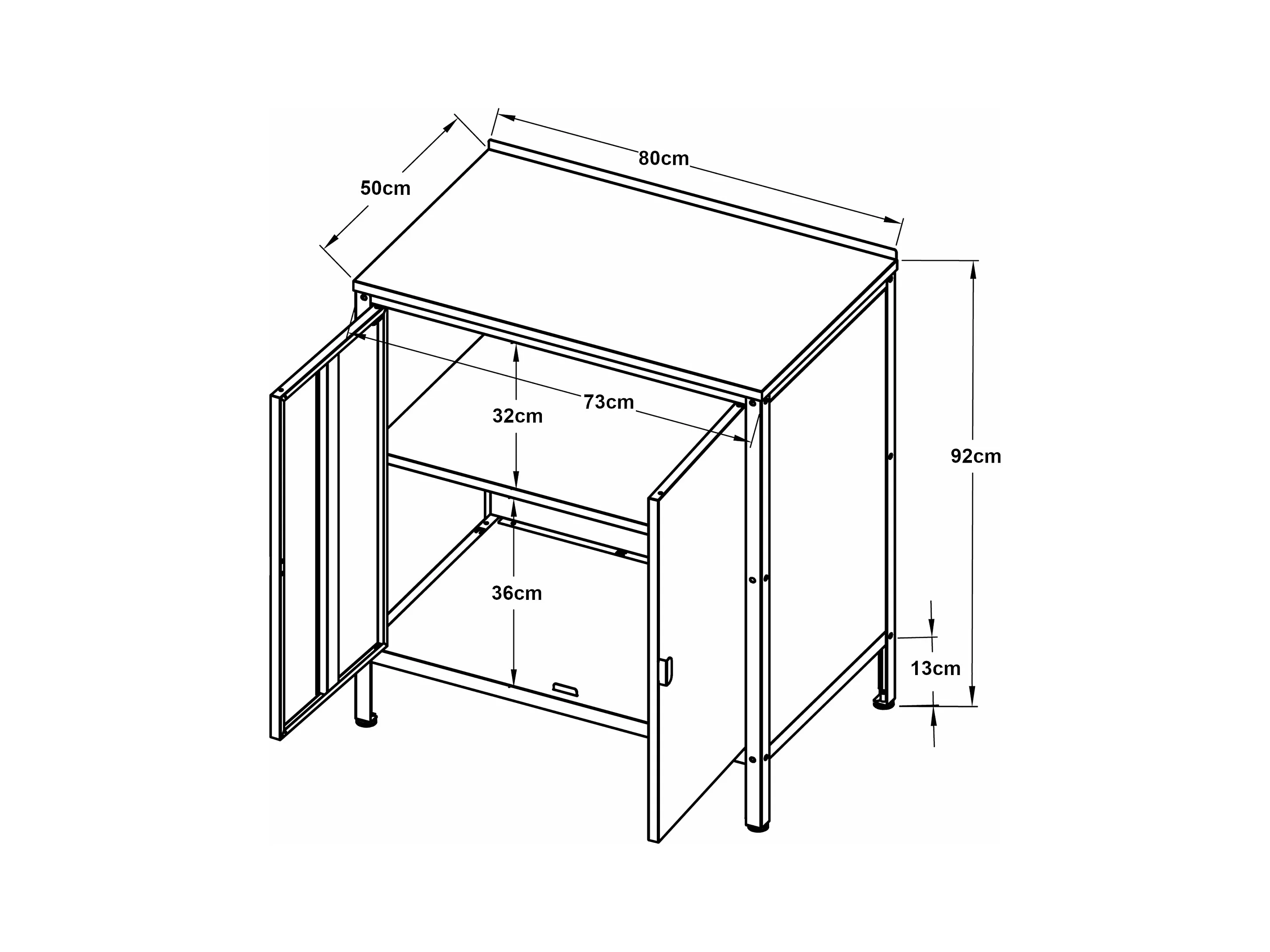 80cm
50cm
73cm
32cm
92cm
36cm
13cm