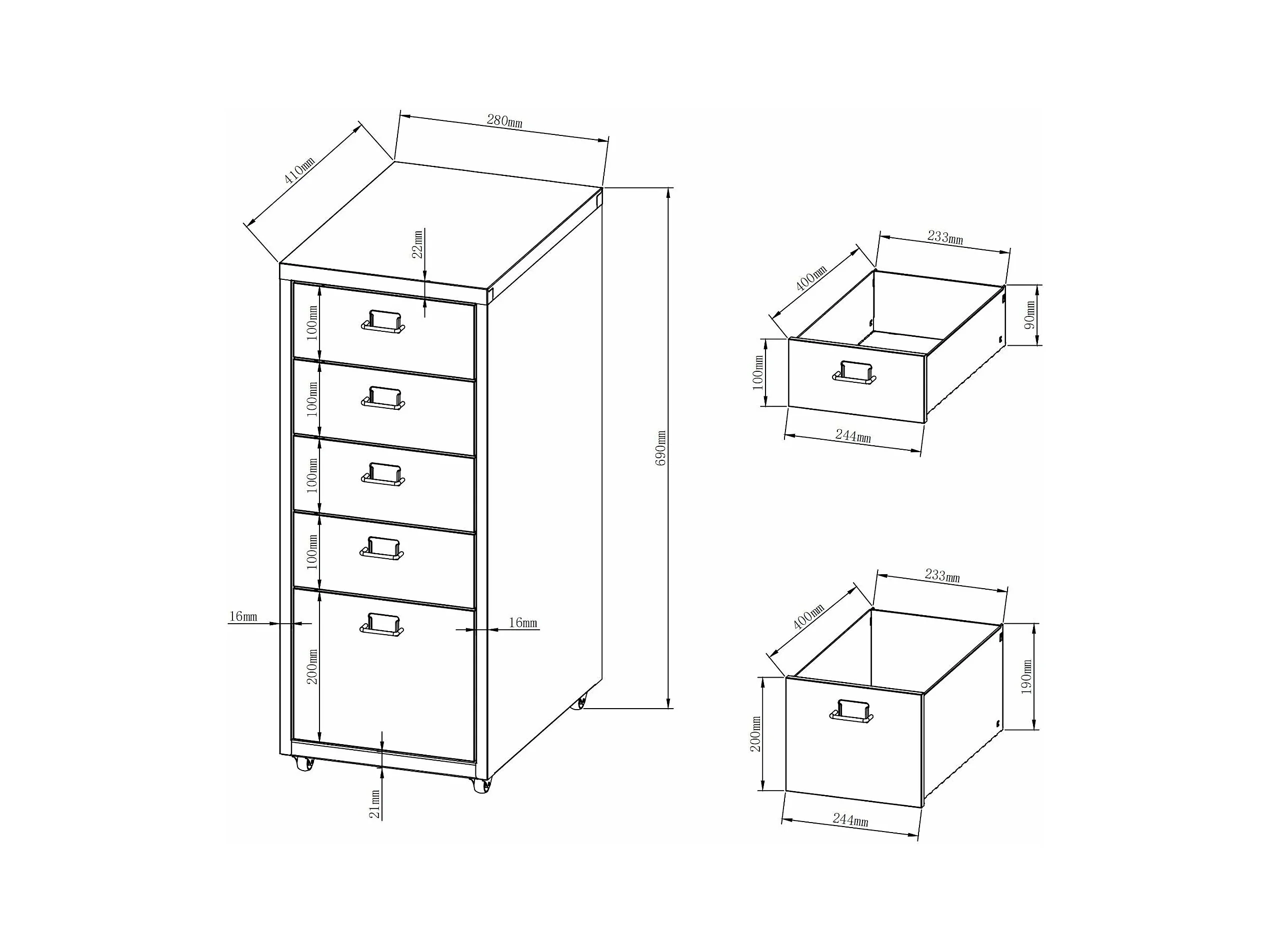 410mm
280mm
22mm
100mm
100mm
100mm
100mm
16mm
16mm
200mm
21mm
690mm
400mm
233mm
90mm
100mm
244mm
400mm
233mm
190mm
200mm
244mm