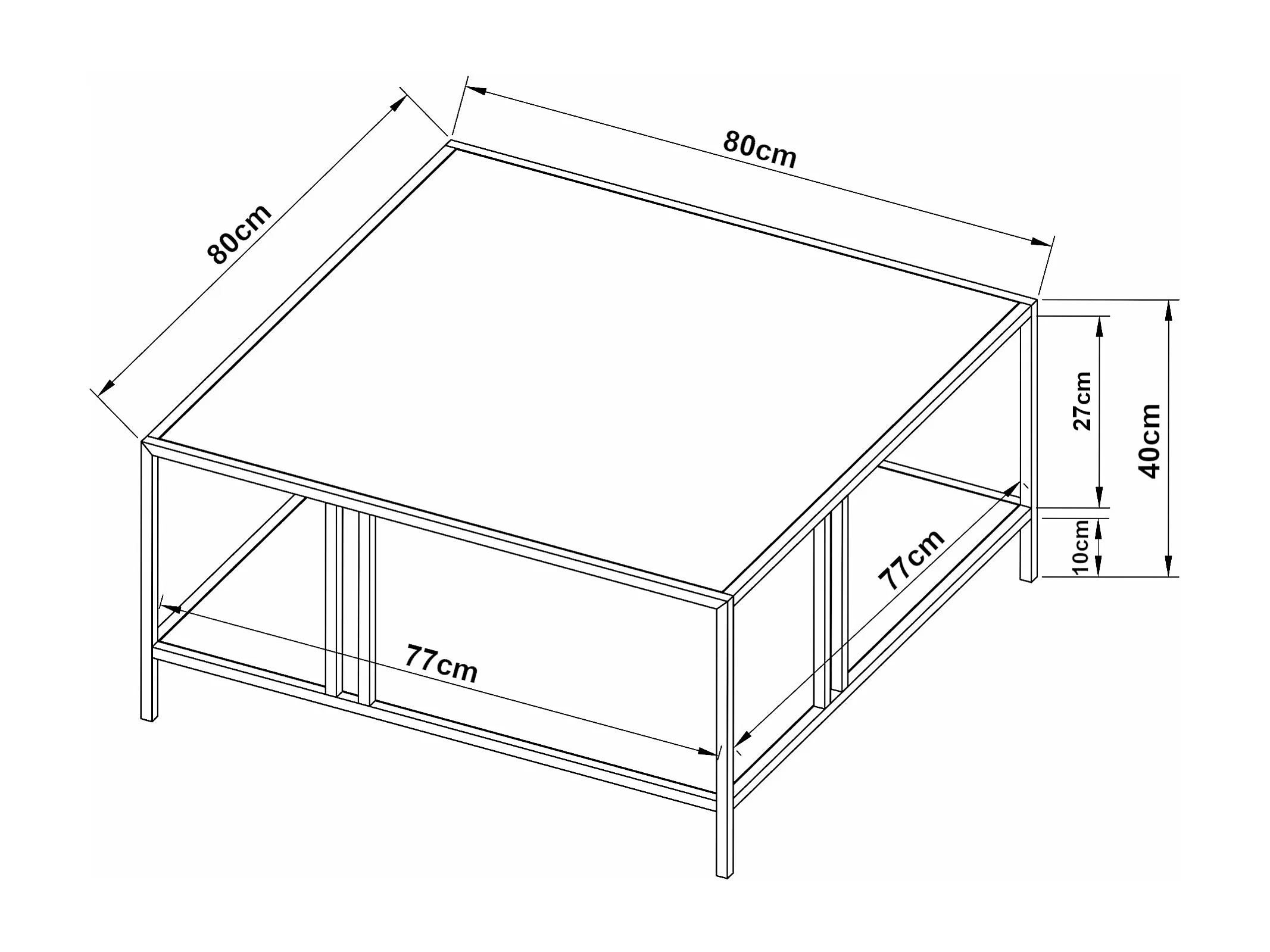 80cm
80cm
27cm
40cm
10cm
77cm
77cm