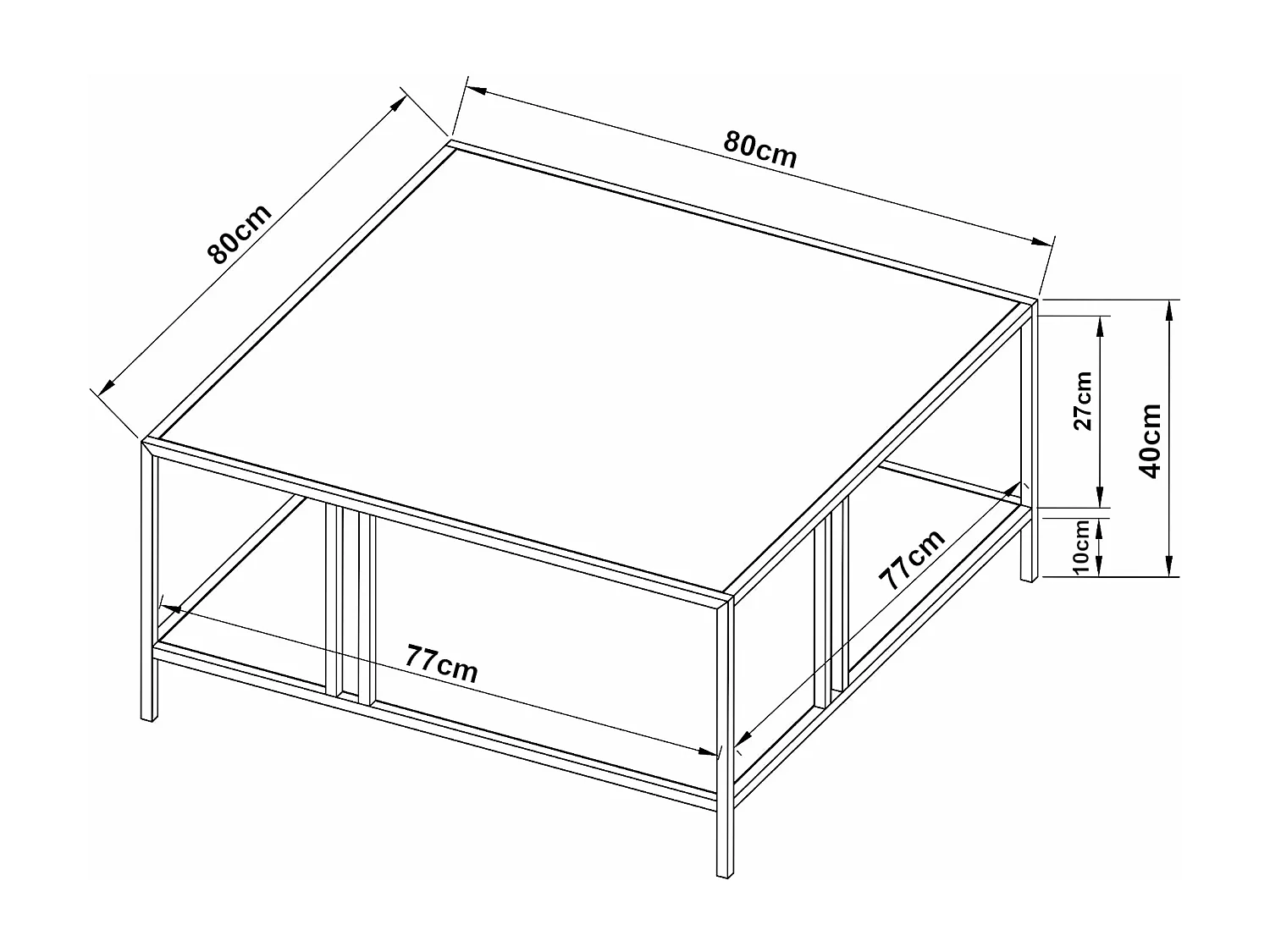 80cm

80cm

27cm

40cm

10cm

77cm

77cm