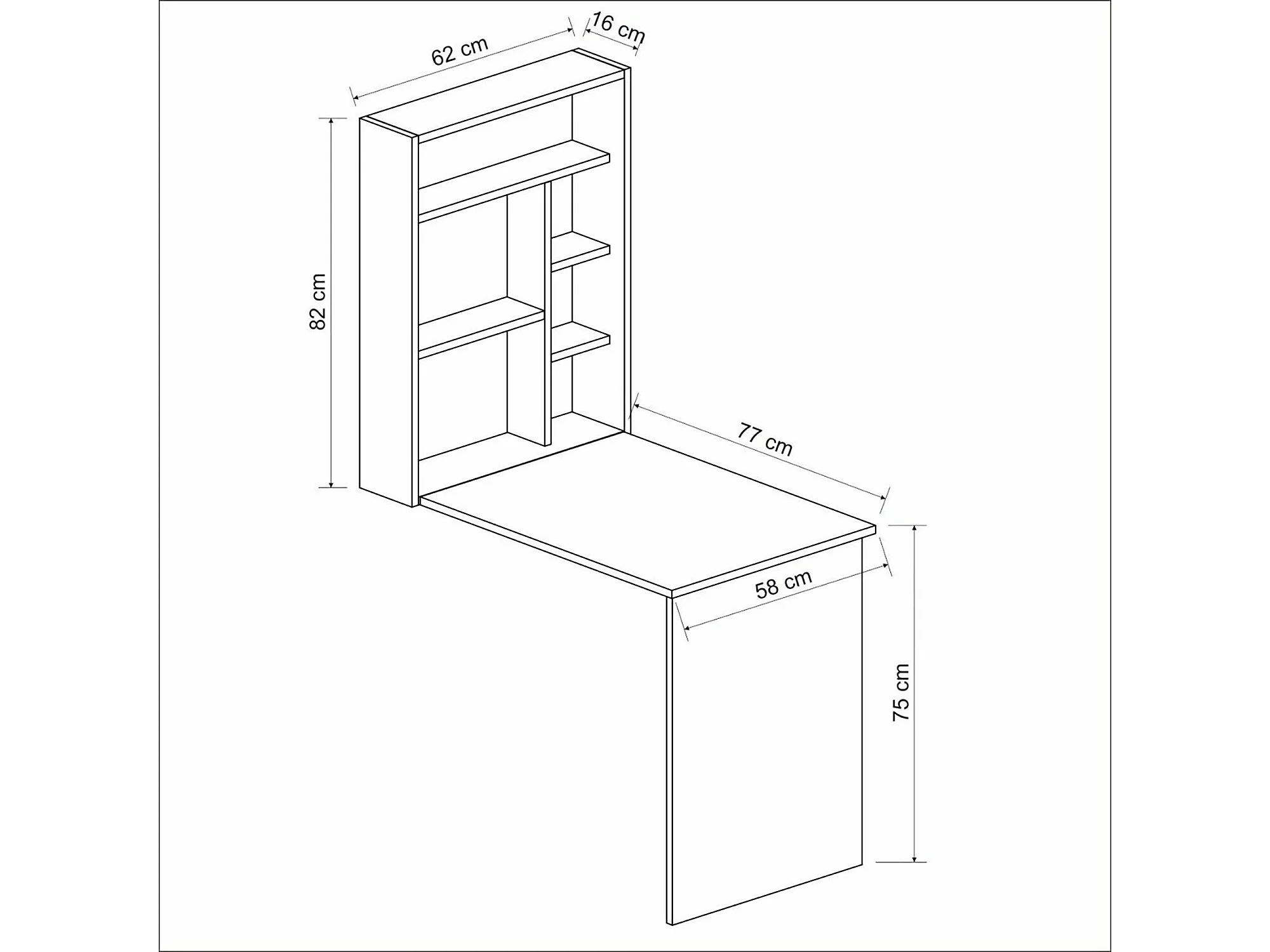 62 cm
16 cm
82 cm
77 cm
58 cm
75 cm