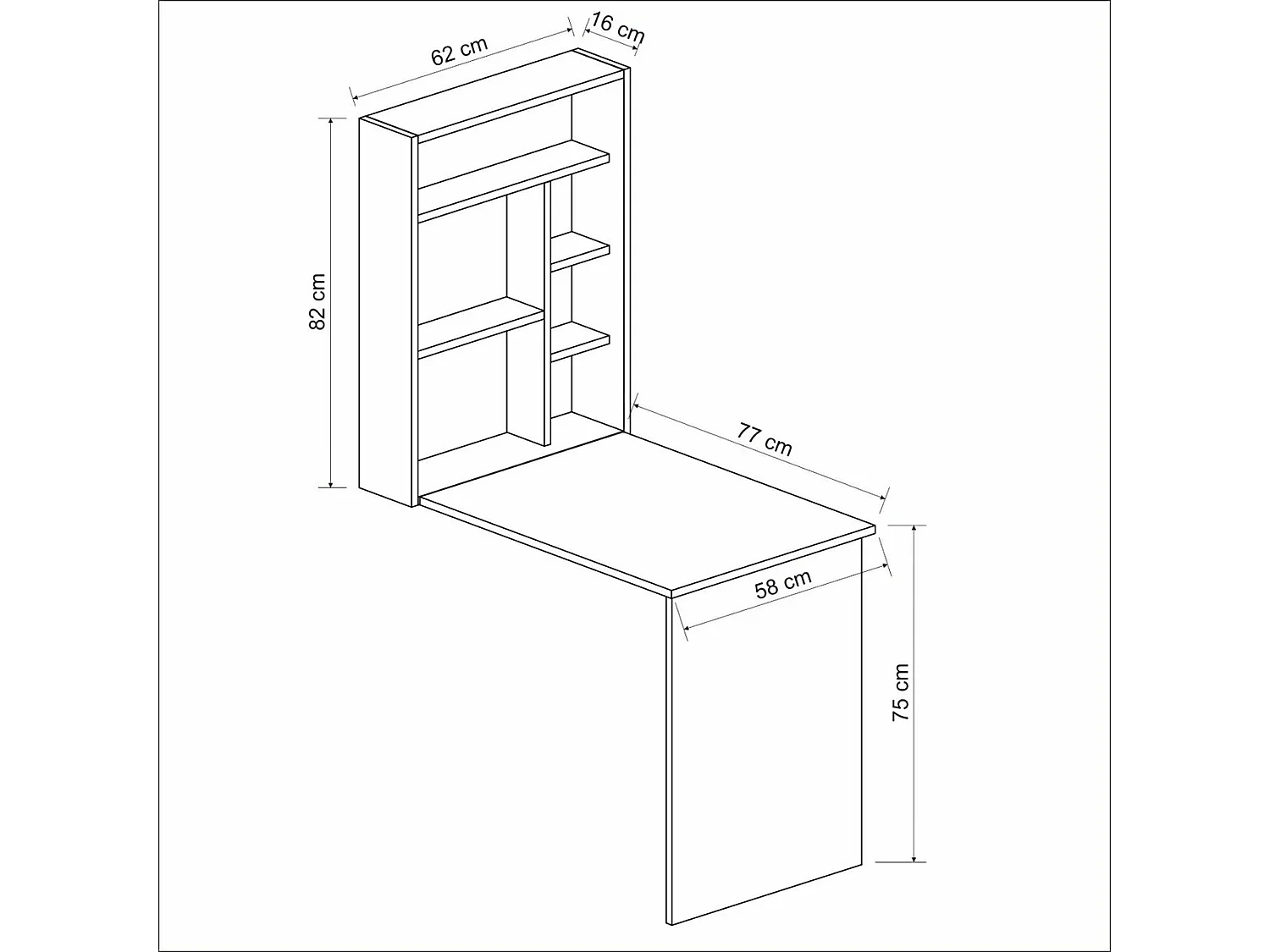 62 cm
16 cm
82 cm
77 cm
58 cm
75 cm