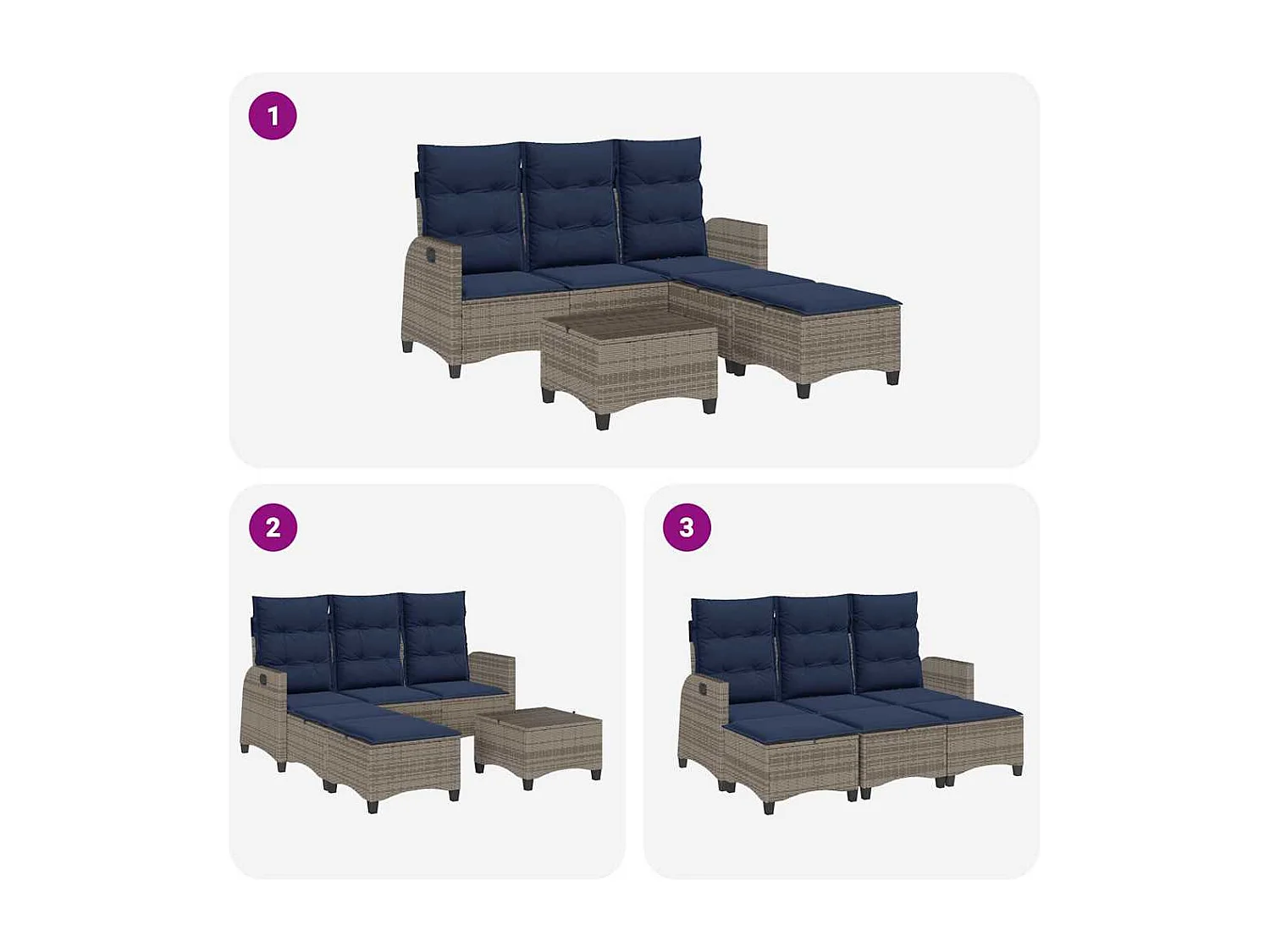 1

2

3