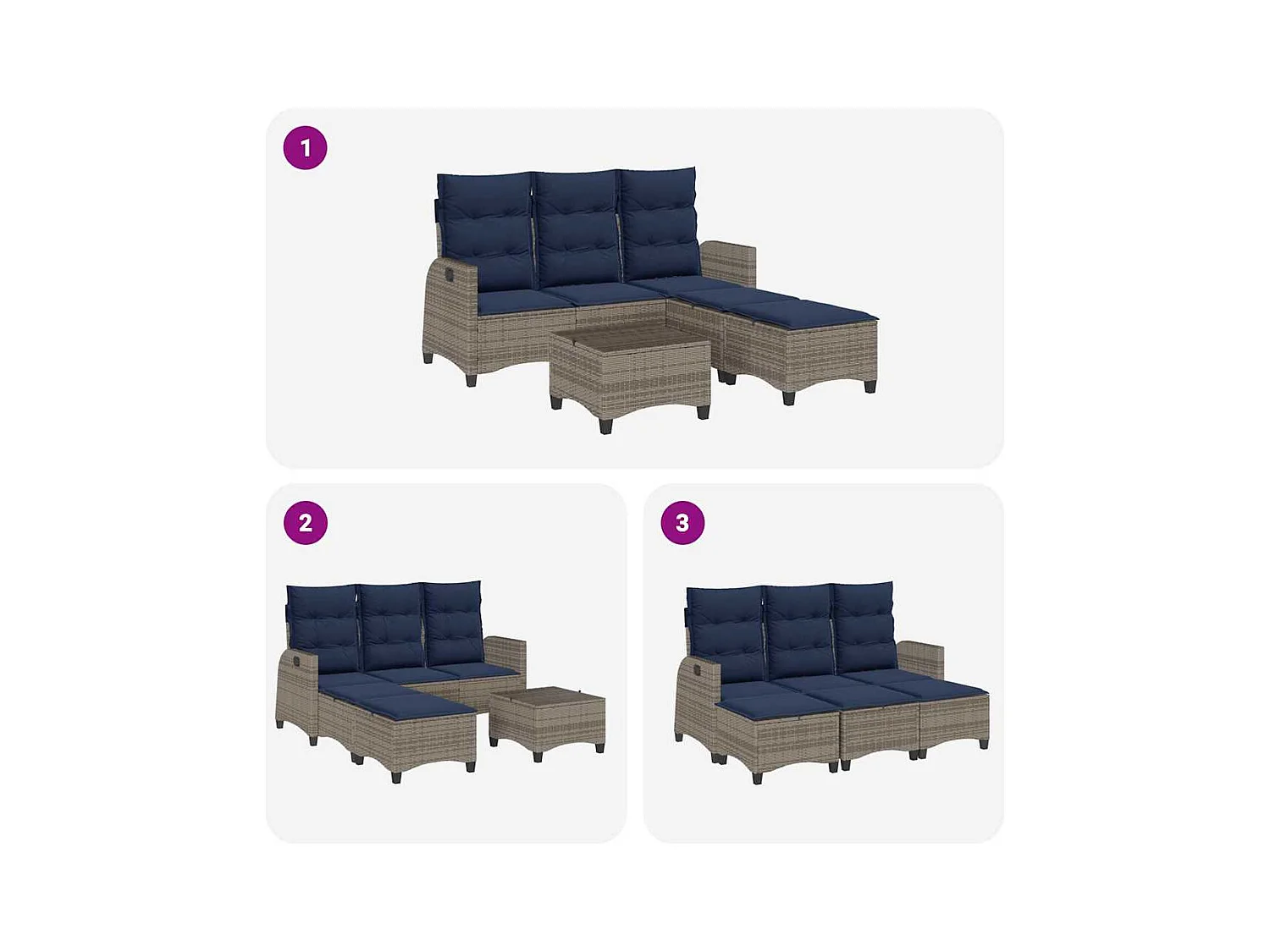 1

2

3