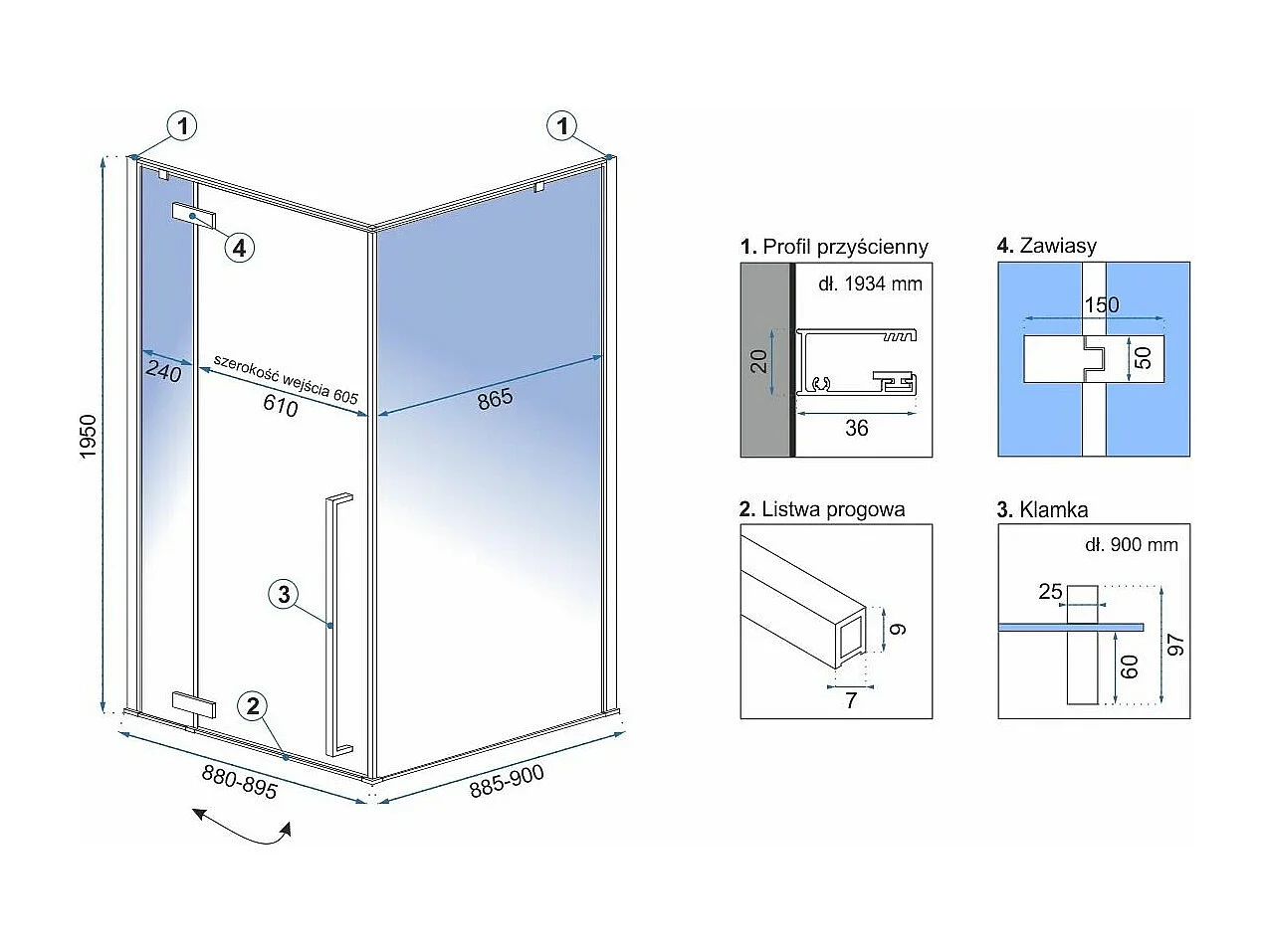 1
1
4
1950
240
szerokość wejścia 605
610
865
3
2
880-895
885-900

1. Profil przyścienny
dł. 1934 mm
20
36

4. Zawiasy
150
50

2. Listwa progowa
9
7

3. Klamka
dł. 900 mm
25
60
97