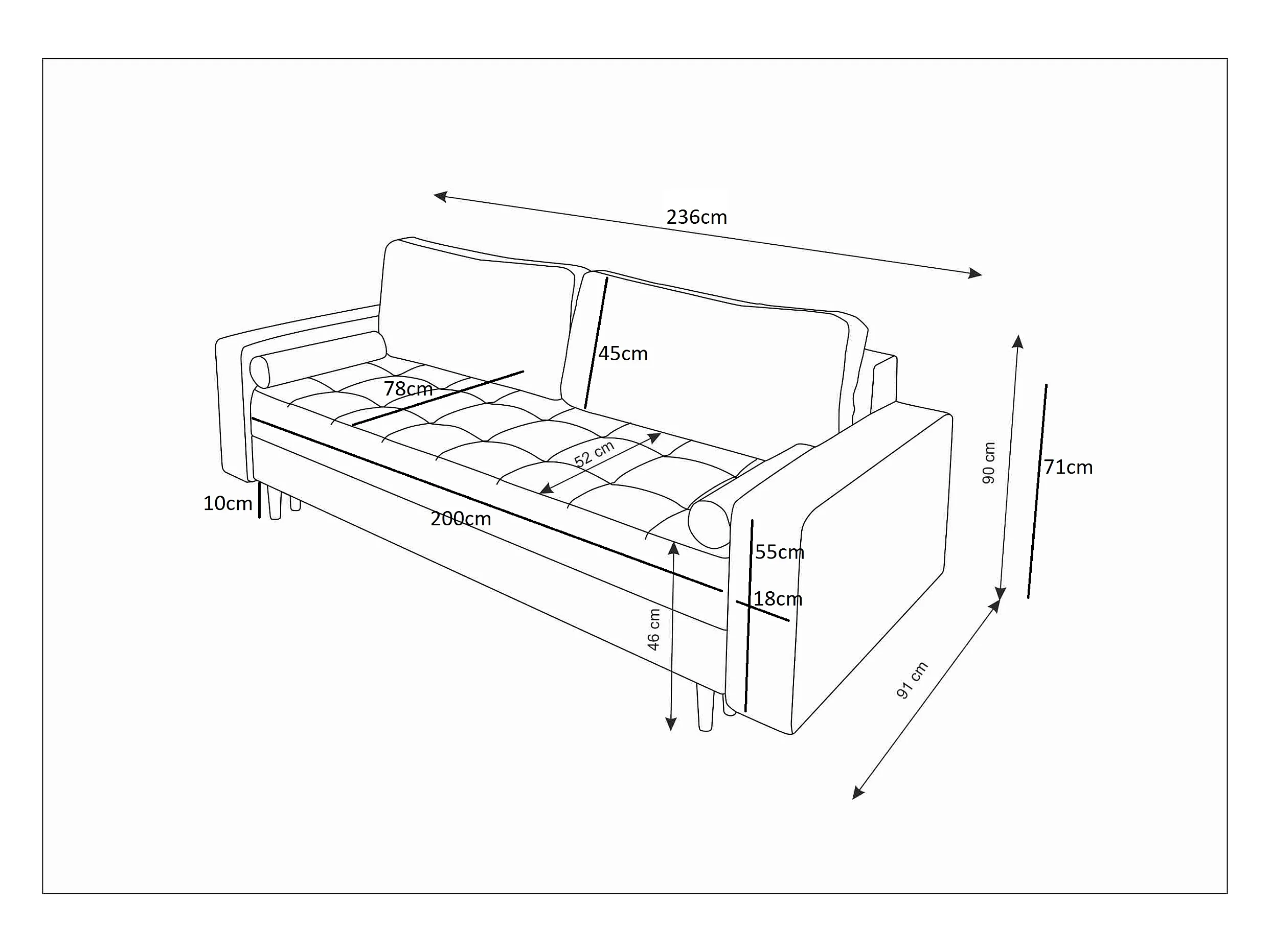 236cm

45cm

78cm

52 cm

90 cm

71cm

10cm

200cm

55cm

18cm

46 cm

91 cm