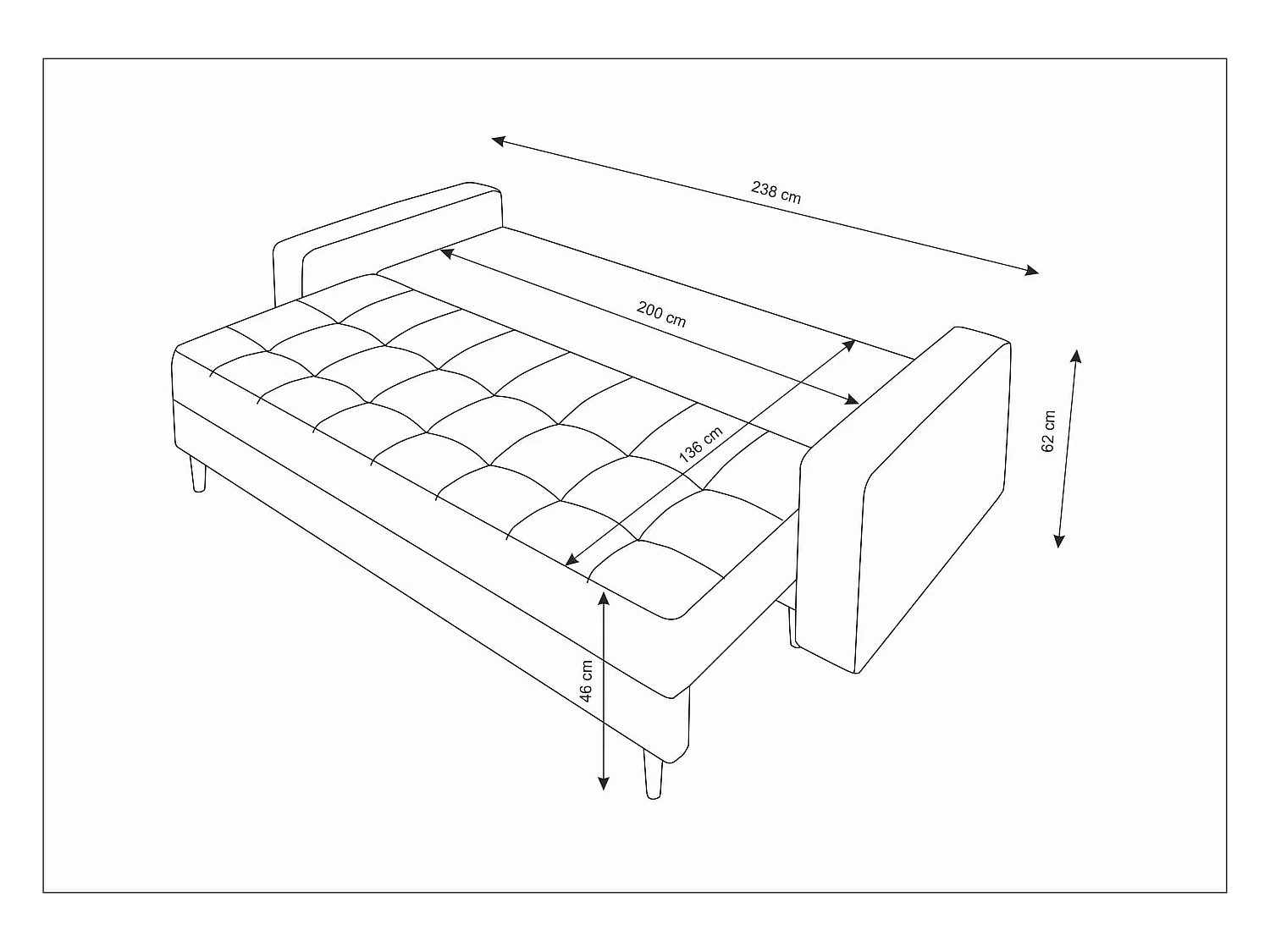 238 cm
200 cm
136 cm
62 cm
46 cm