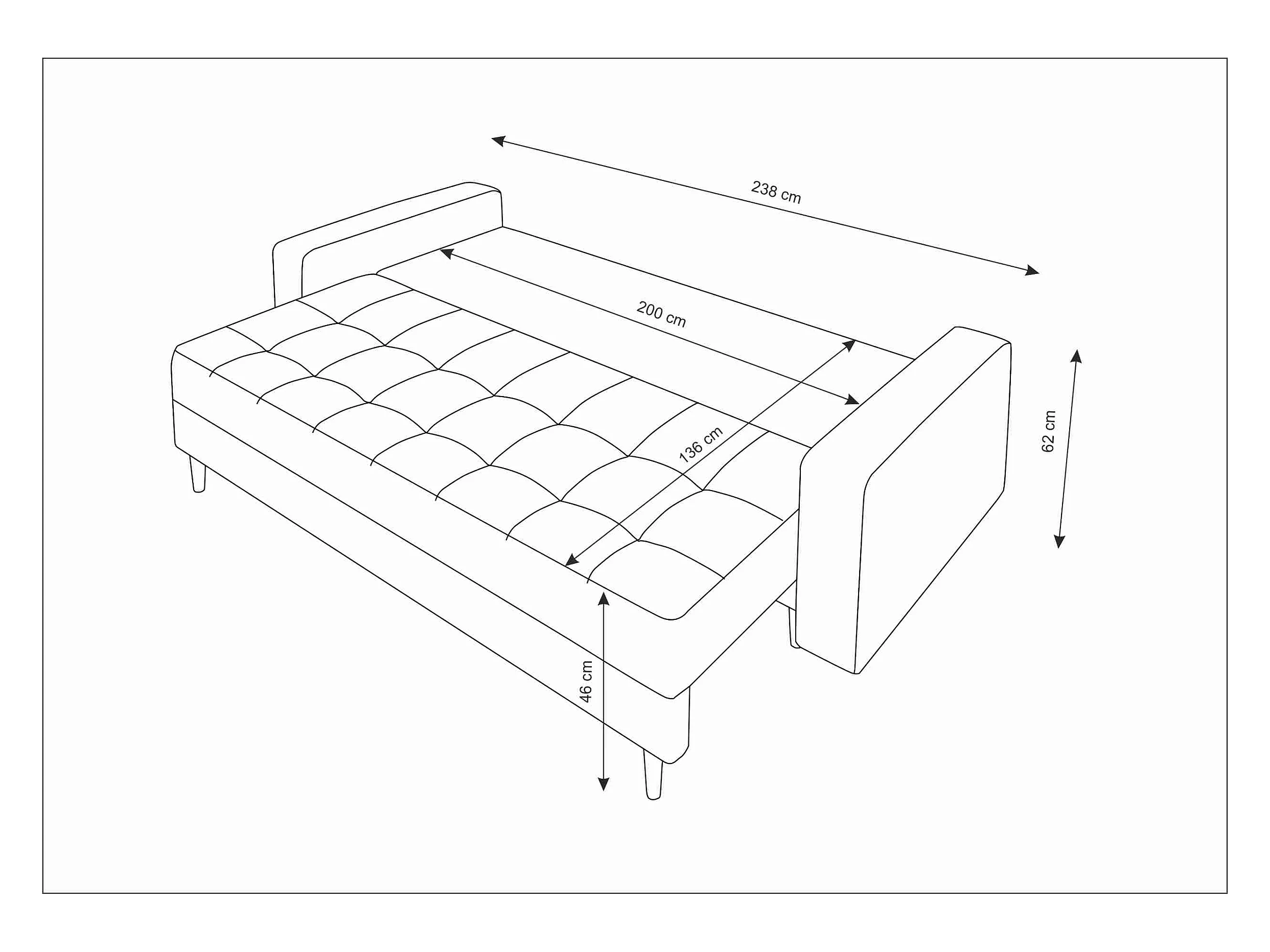 238 cm

200 cm

136 cm

62 cm

46 cm