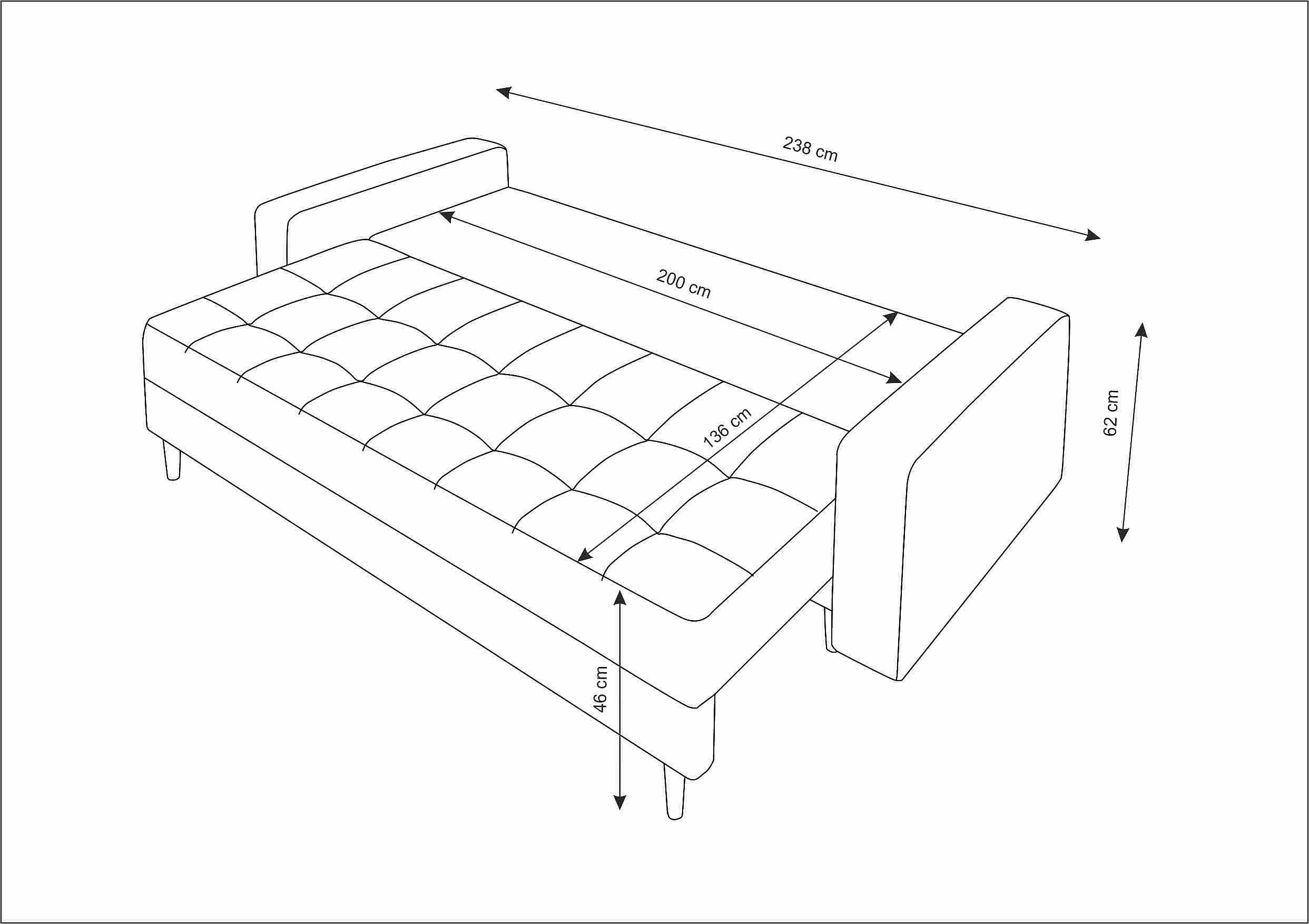 238 cm

200 cm

136 cm

62 cm

46 cm