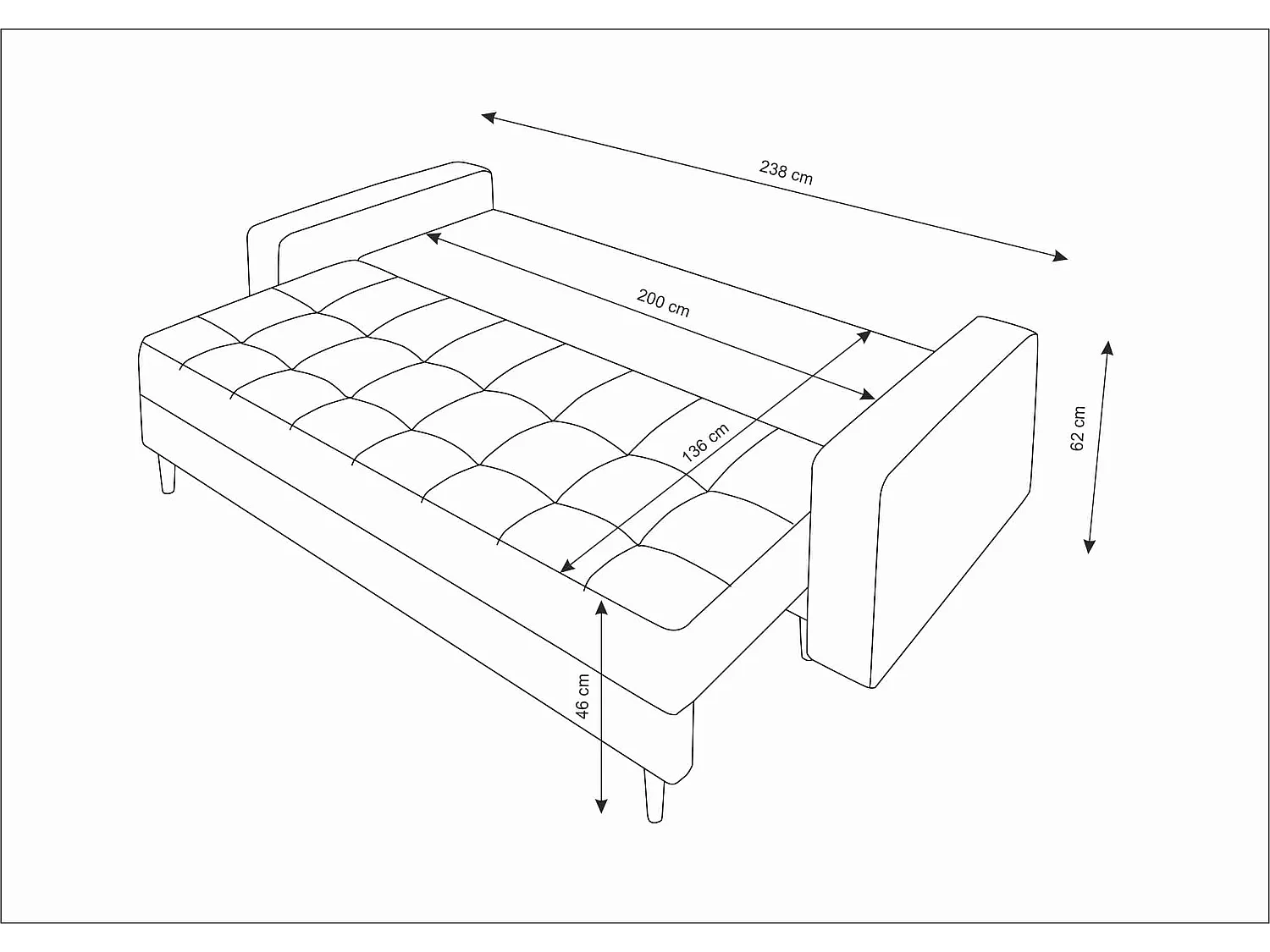 238 cm

200 cm

136 cm

62 cm

46 cm