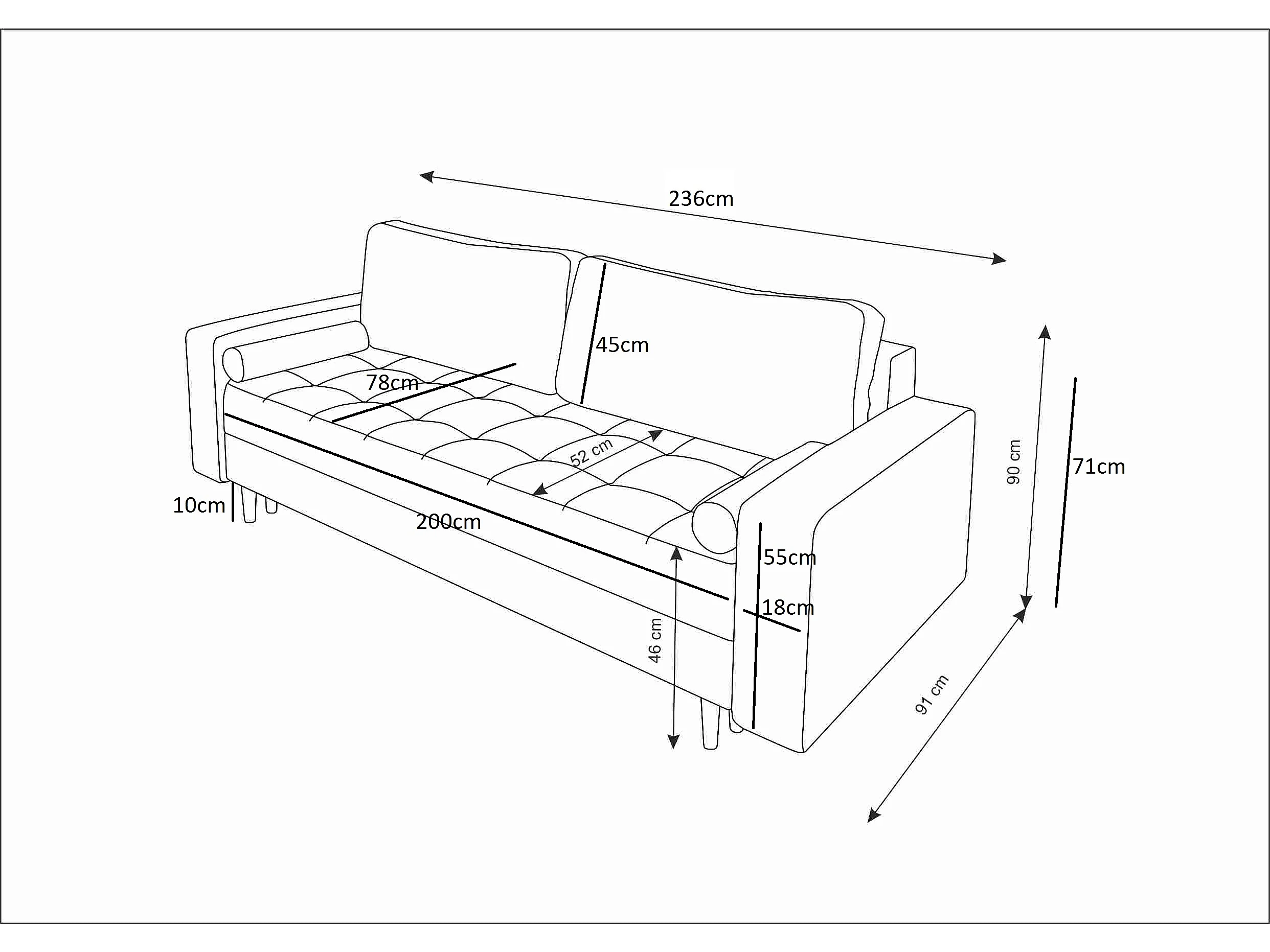 236cm

45cm

78cm

52 cm

10cm

200cm

55cm

18cm

46 cm

90 cm

71cm

91 cm