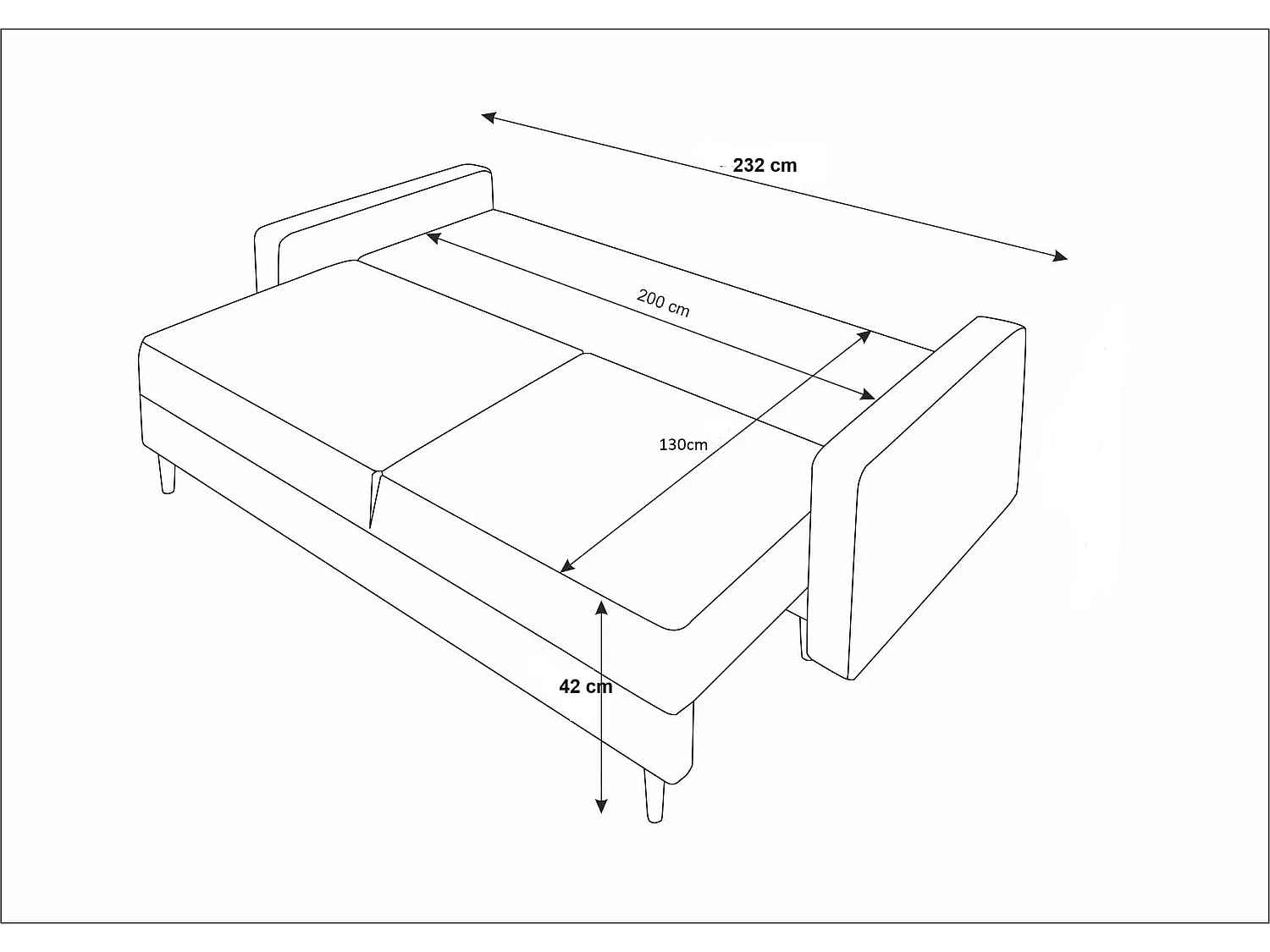 232 cm

200 cm

130cm

42 cm