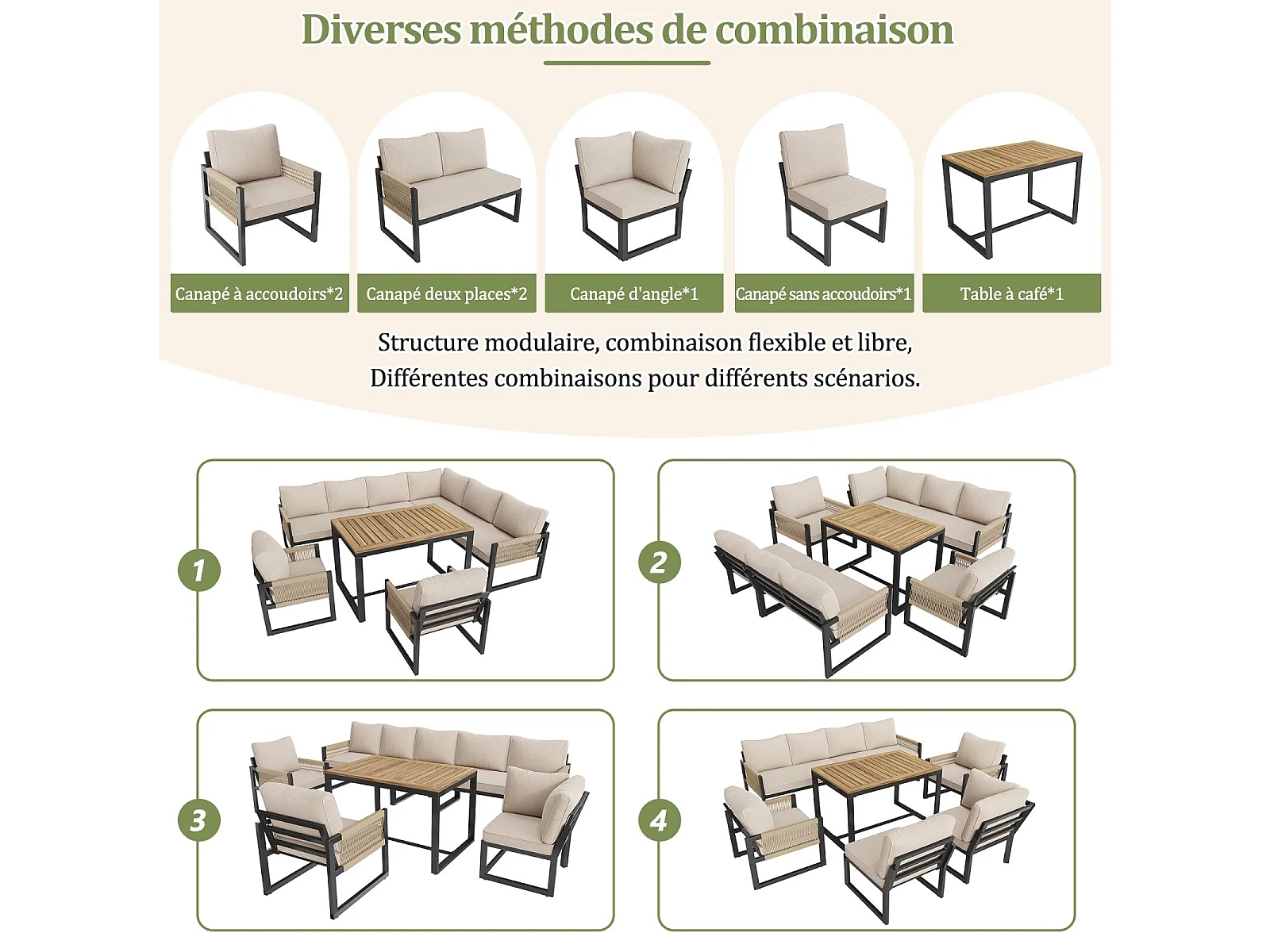 Diverses méthodes de combinaison

Canapé à accoudoirs*2

Canapé deux places*2

Canapé d'angle*1

Canapé sans accoudoirs*1

Table à café*1

Structure modulaire, combinaison flexible et libre,
Différentes combinaisons pour différents scénarios.

1

2

3

4