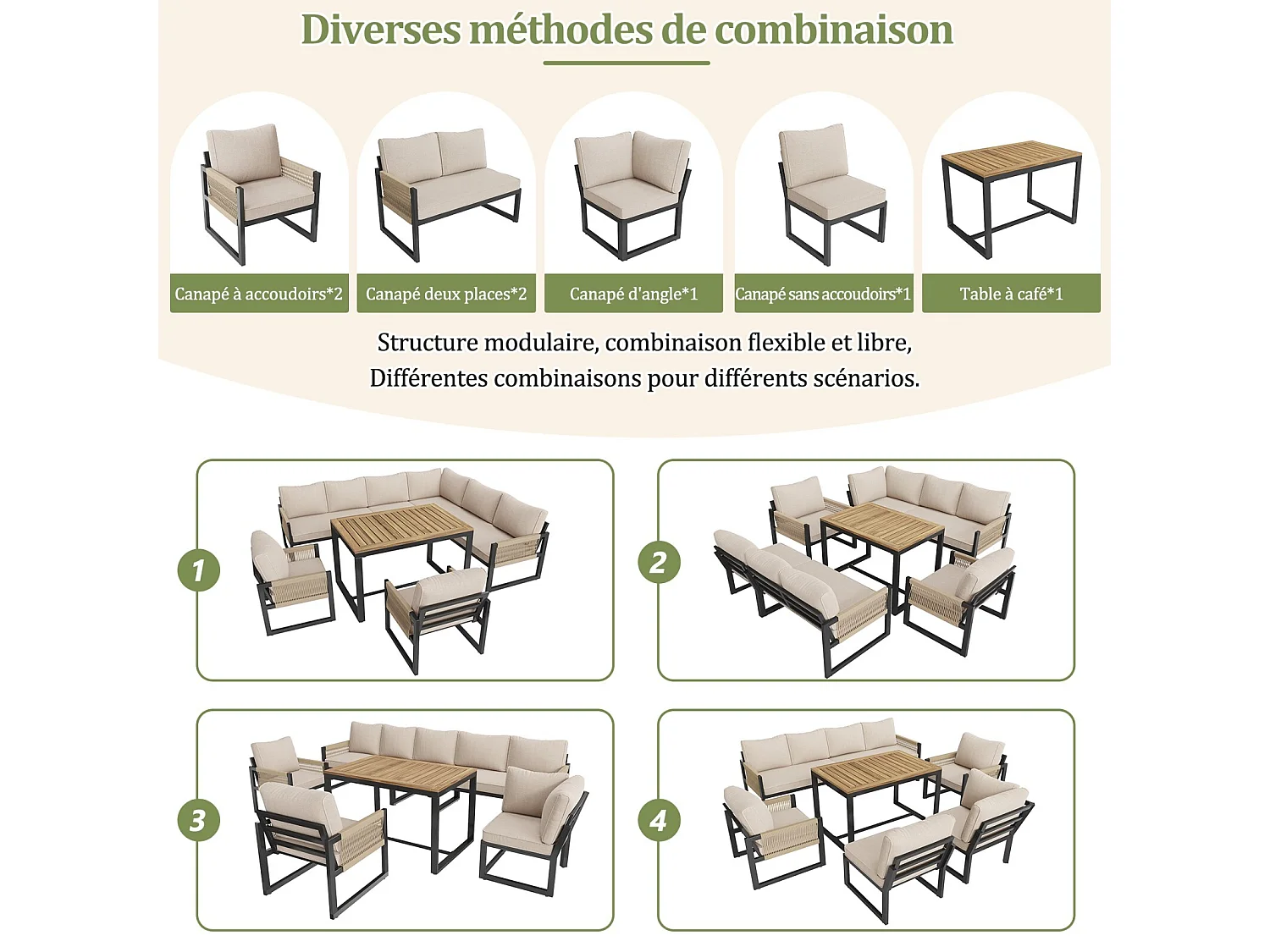 Diverses méthodes de combinaison

Canapé à accoudoirs*2

Canapé deux places*2

Canapé d'angle*1

Canapé sans accoudoirs*1

Table à café*1

Structure modulaire, combinaison flexible et libre, Différentes combinaisons pour différents scénarios.

1

2

3

4