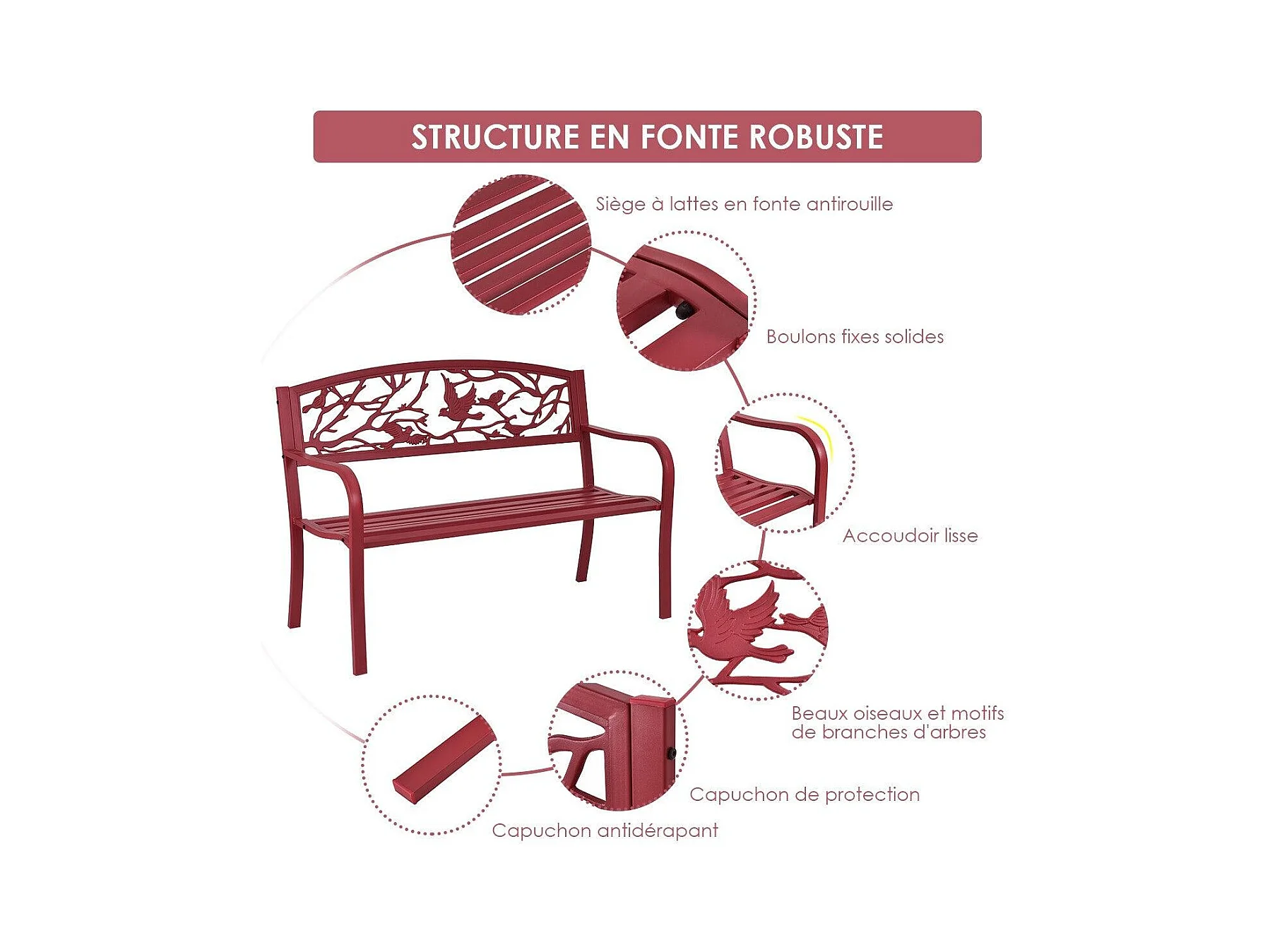 STRUCTURE EN FONTE ROBUSTE

Siège à lattes en fonte antirouille

Boulons fixes solides

Accoudoir lisse

Beaux oiseaux et motifs de branches d'arbres

Capuchon de protection

Capuchon antidérapant