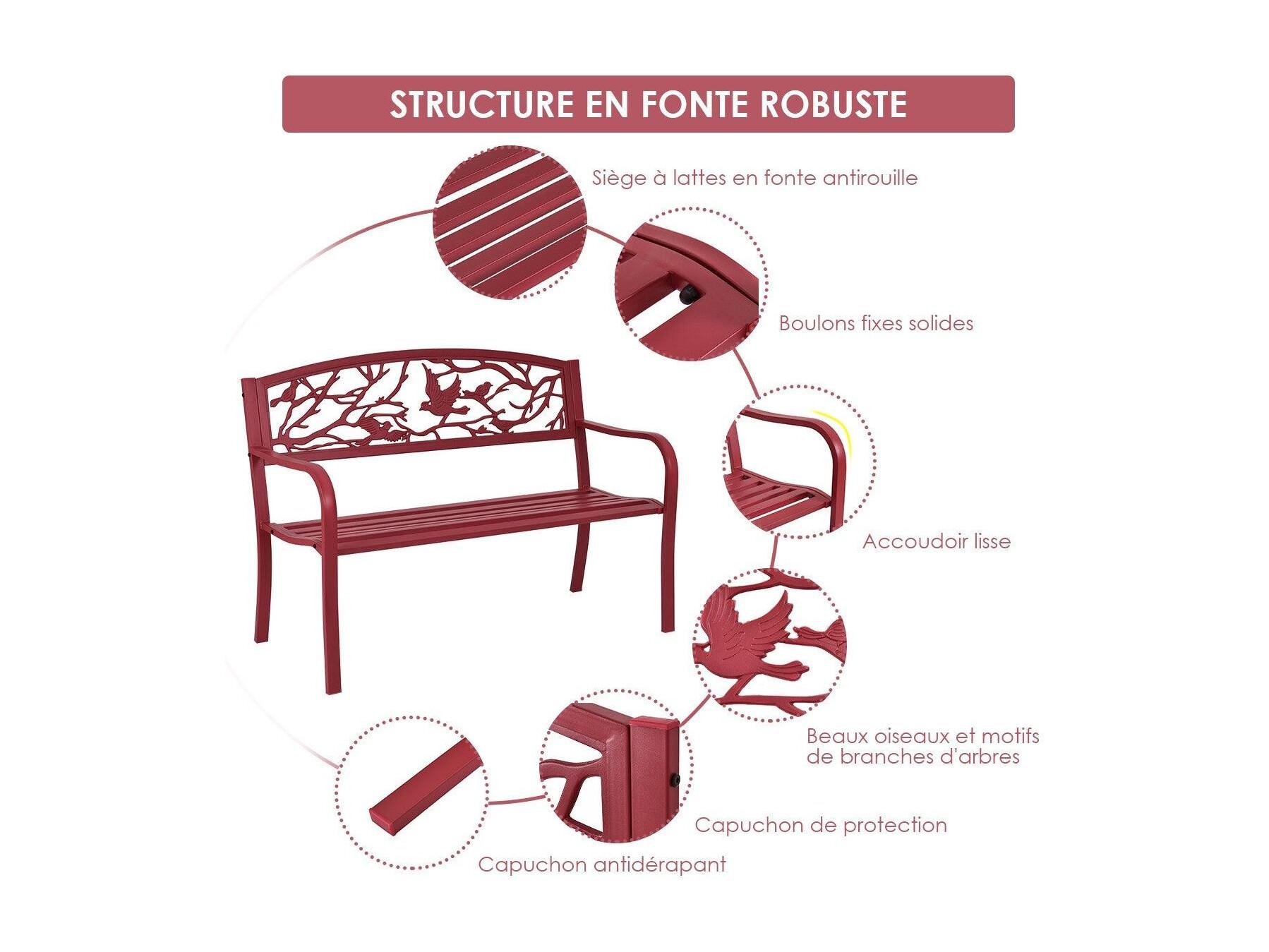 STRUCTURE EN FONTE ROBUSTE

Siège à lattes en fonte antirouille

Boulons fixes solides

Accoudoir lisse

Beaux oiseaux et motifs de branches d'arbres

Capuchon de protection

Capuchon antidérapant