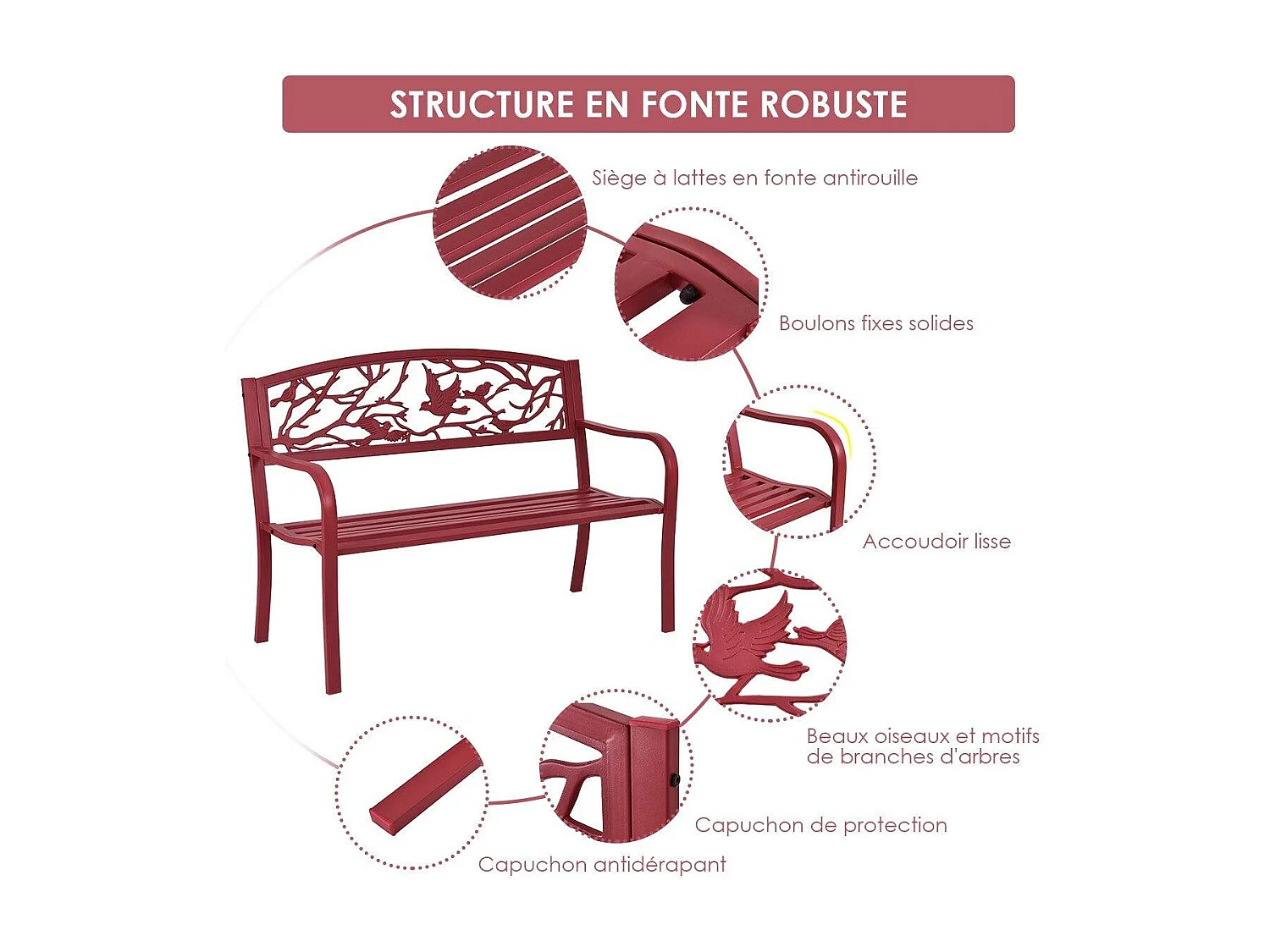 STRUCTURE EN FONTE ROBUSTE

Siège à lattes en fonte antirouille

Boulons fixes solides

Accoudoir lisse

Beaux oiseaux et motifs de branches d'arbres

Capuchon de protection

Capuchon antidérapant