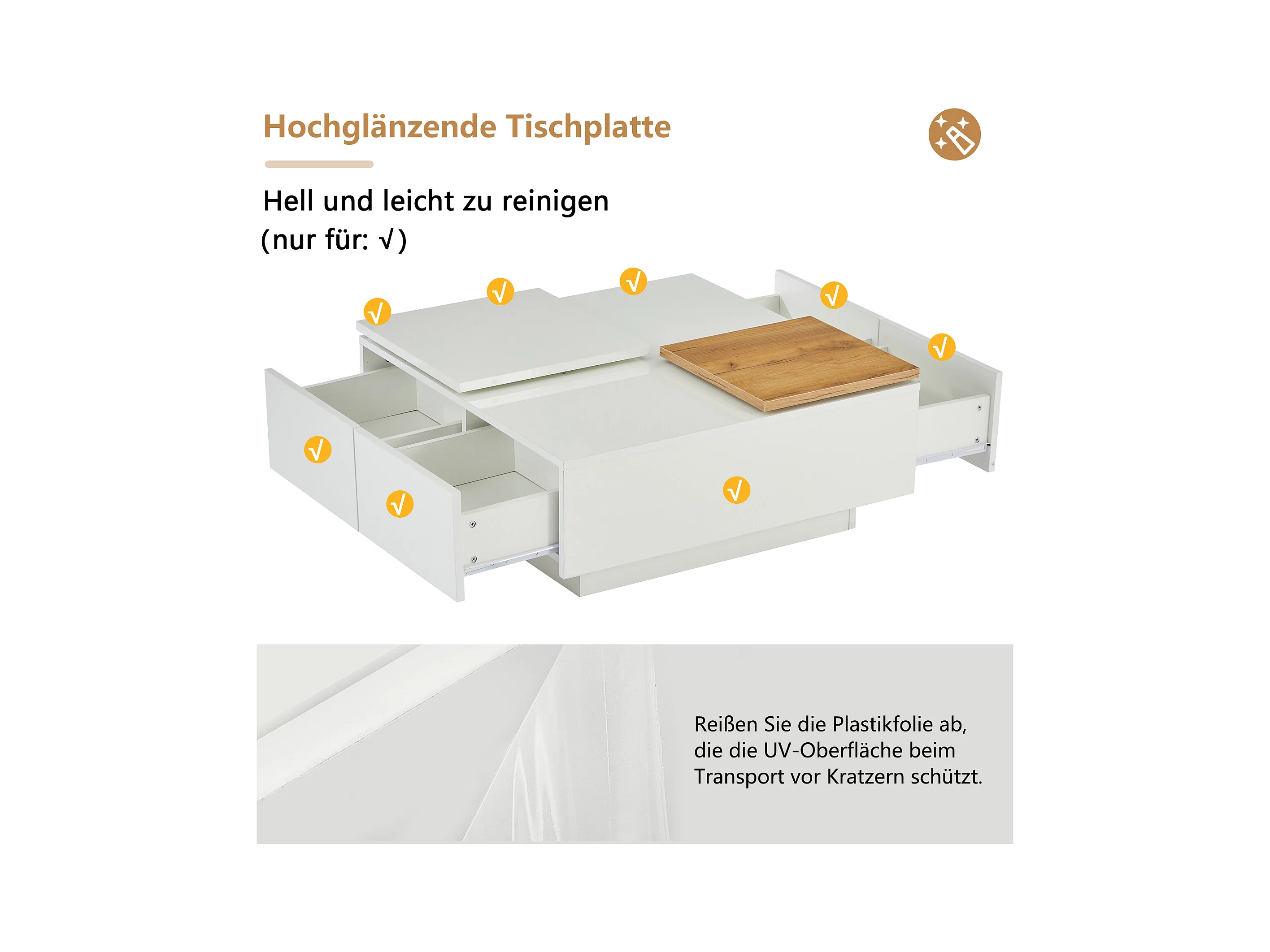 Hochglänzende Tischplatte

Hell und leicht zu reinigen
(nur für: √)

√ √ √ √ √ √ √ √

Reißen Sie die Plastikfolie ab, die die UV-Oberfläche beim Transport vor Kratzern schützt.