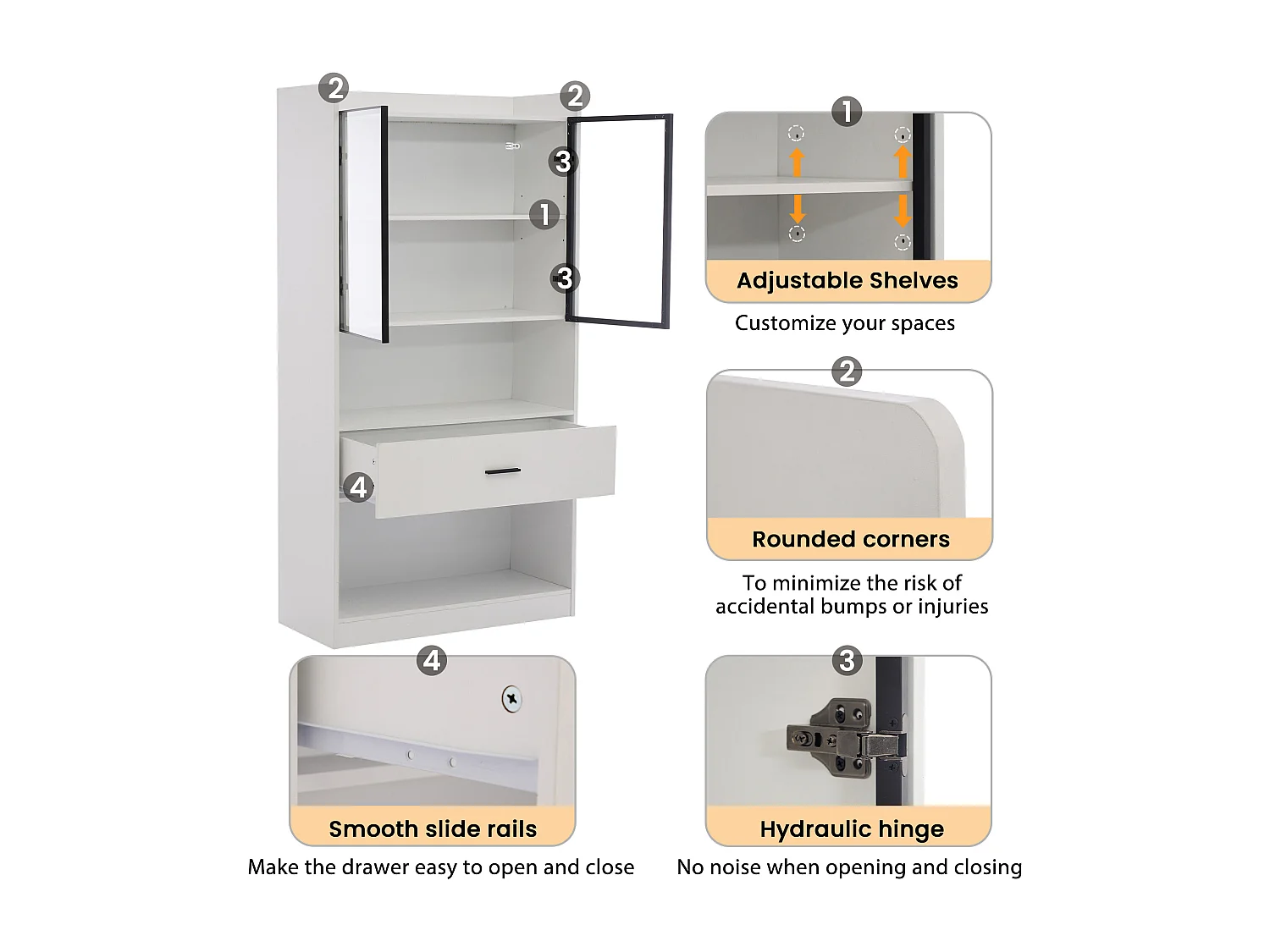 2
2
3
1
3
4

1
Adjustable Shelves
Customize your spaces

2
Rounded corners
To minimize the risk of accidental bumps or injuries

4
Smooth slide rails
Make the drawer easy to open and close

3
Hydraulic hinge
No noise when opening and closing