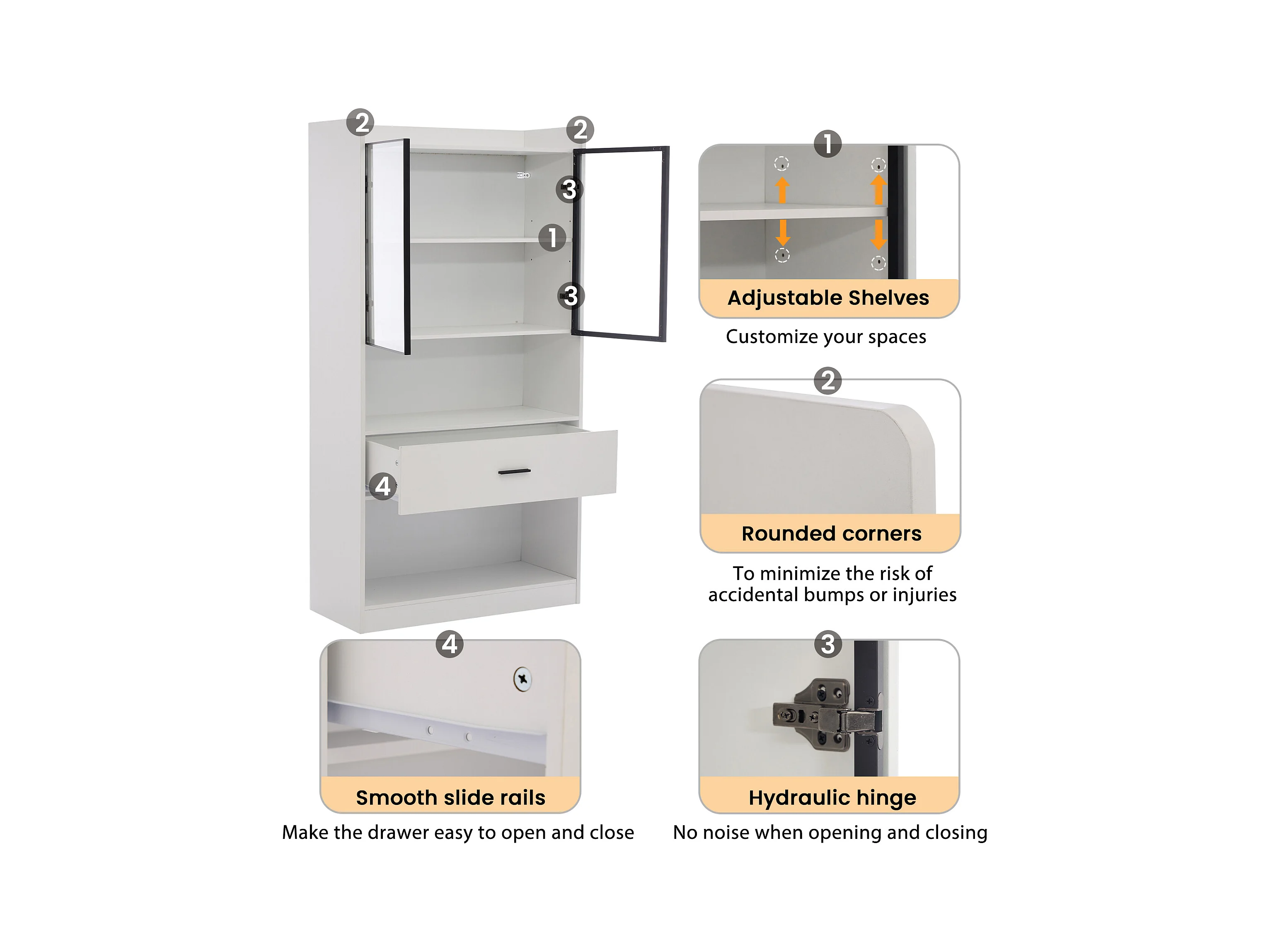 2
2
3
1
3
4

1
Adjustable Shelves
Customize your spaces

2
Rounded corners
To minimize the risk of accidental bumps or injuries

4
Smooth slide rails
Make the drawer easy to open and close

3
Hydraulic hinge
No noise when opening and closing