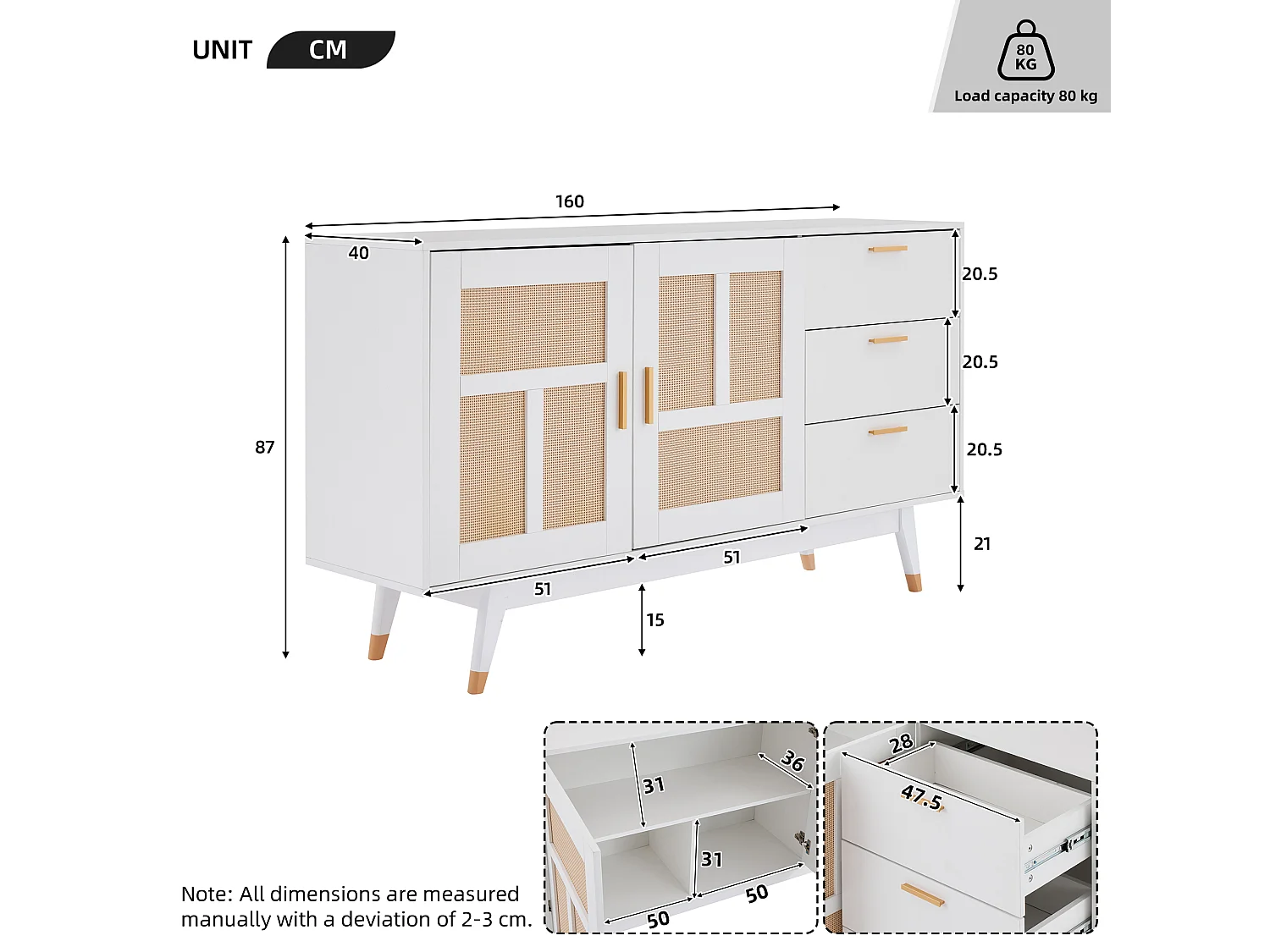 UNIT CM

80 KG
Load capacity 80 kg

160
40
87
20.5
20.5
20.5
21
51
51
15

31
36
31
50
50

28
47.5

Note: All dimensions are measured manually with a deviation of 2-3 cm.