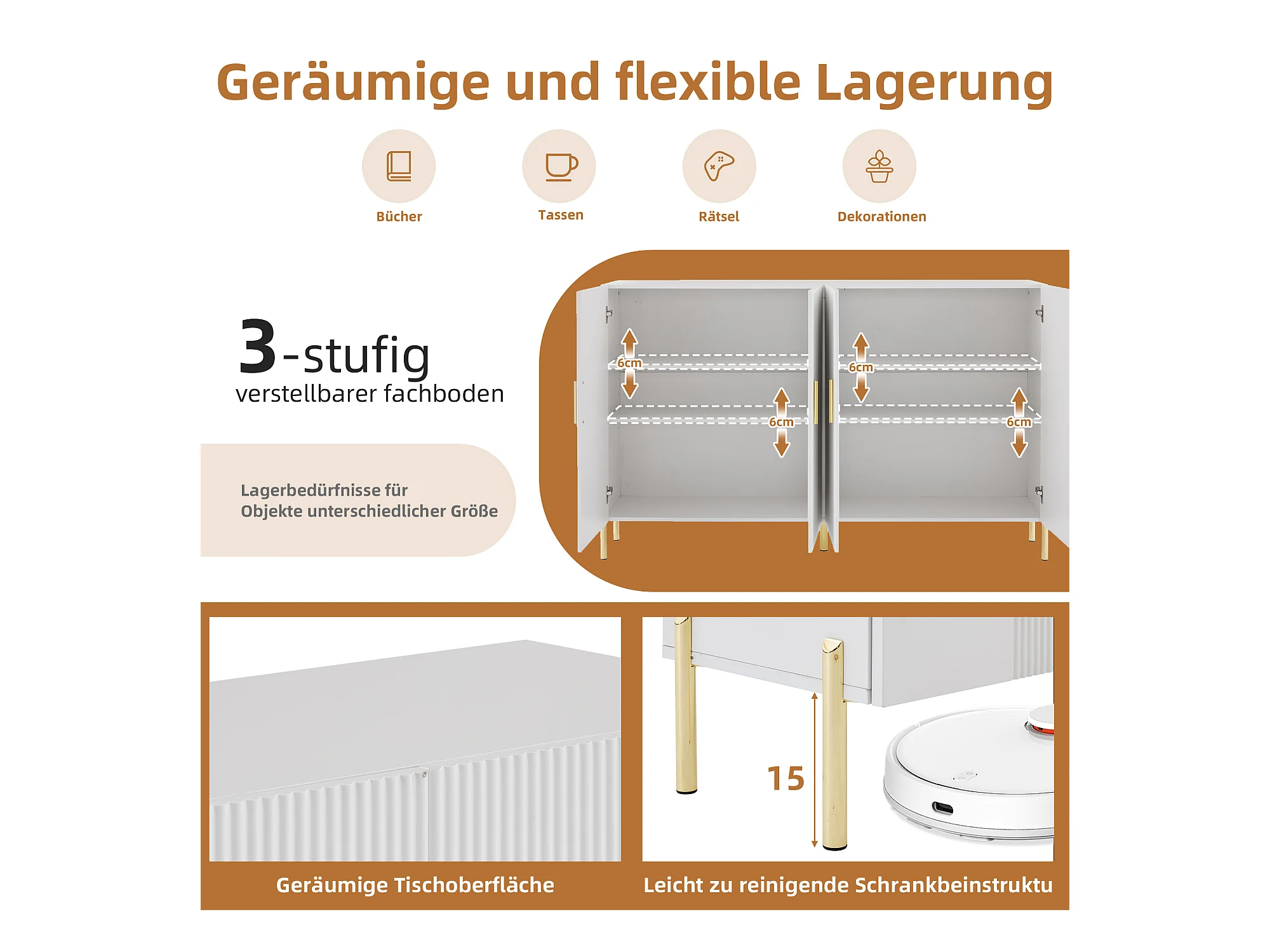 Geräumige und flexible Lagerung

Bücher

Tassen

Rätsel

Dekorationen

3-stufig
verstellbarer fachboden

Lagerbedürfnisse für
Objekte unterschiedlicher Größe

6cm

6cm

6cm

6cm

15

Geräumige Tischoberfläche

Leicht zu reinigende Schrankbeinstruktu