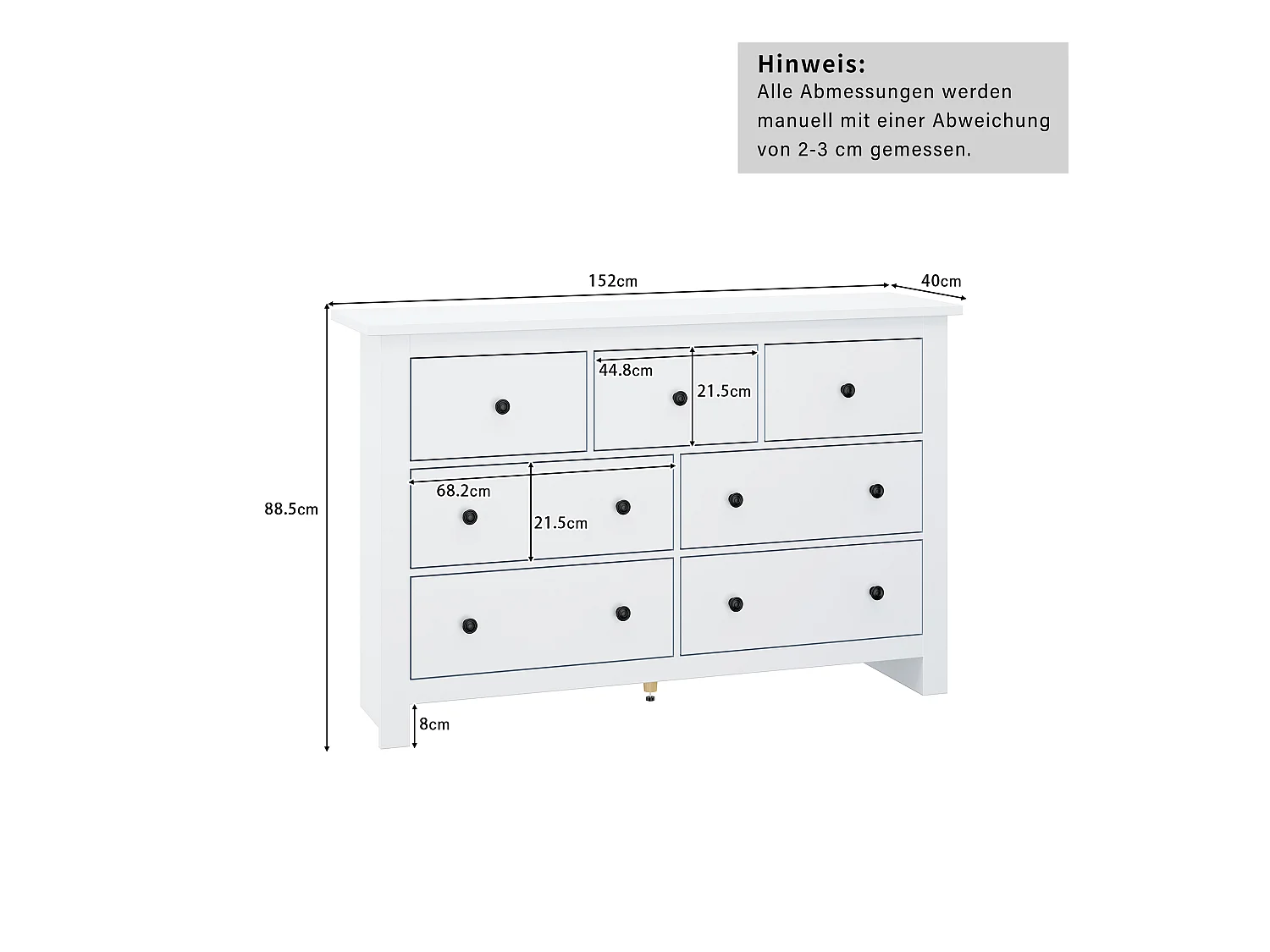 Hinweis:
Alle Abmessungen werden manuell mit einer Abweichung von 2-3 cm gemessen.

152cm

40cm

44.8cm

21.5cm

68.2cm

21.5cm

88.5cm

8cm