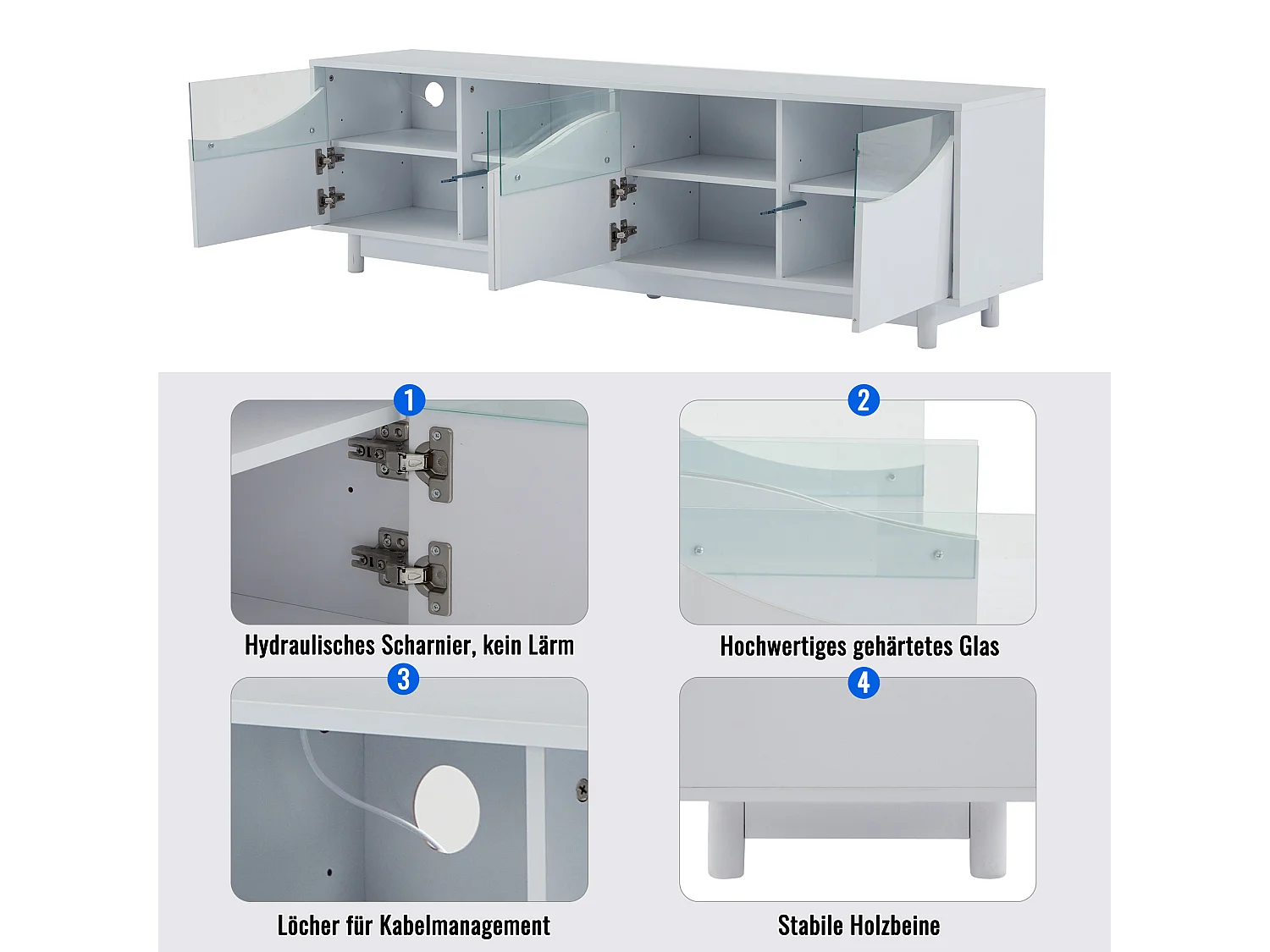 1

Hydraulisches Scharnier, kein Lärm

2

Hochwertiges gehärtetes Glas

3

Löcher für Kabelmanagement

4

Stabile Holzbeine