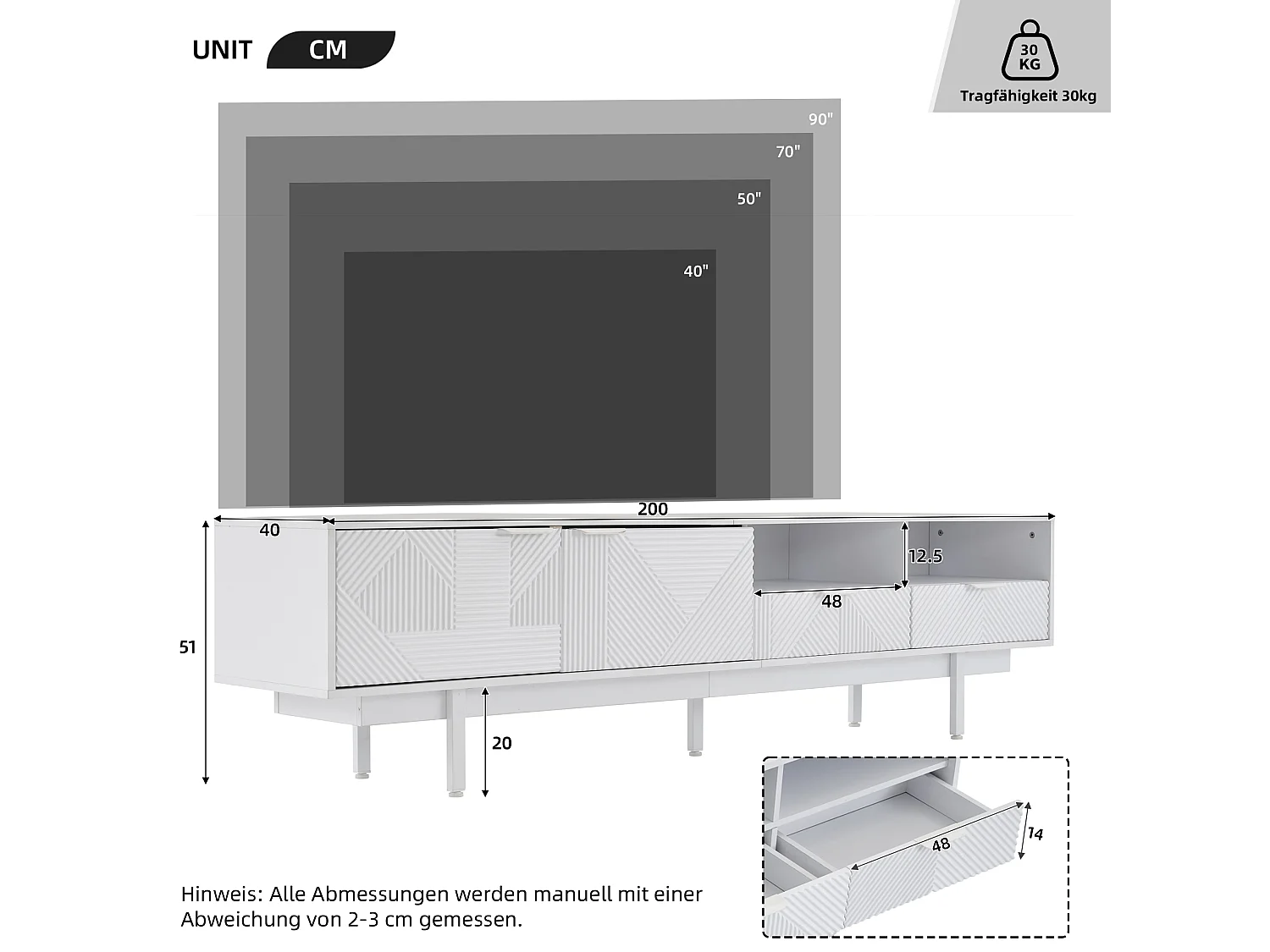 UNIT CM

30 KG

Tragfähigkeit 30kg

90"

70"

50"

40"

200

40

12.5

48

51

20

48

14

Hinweis: Alle Abmessungen werden manuell mit einer Abweichung von 2-3 cm gemessen.