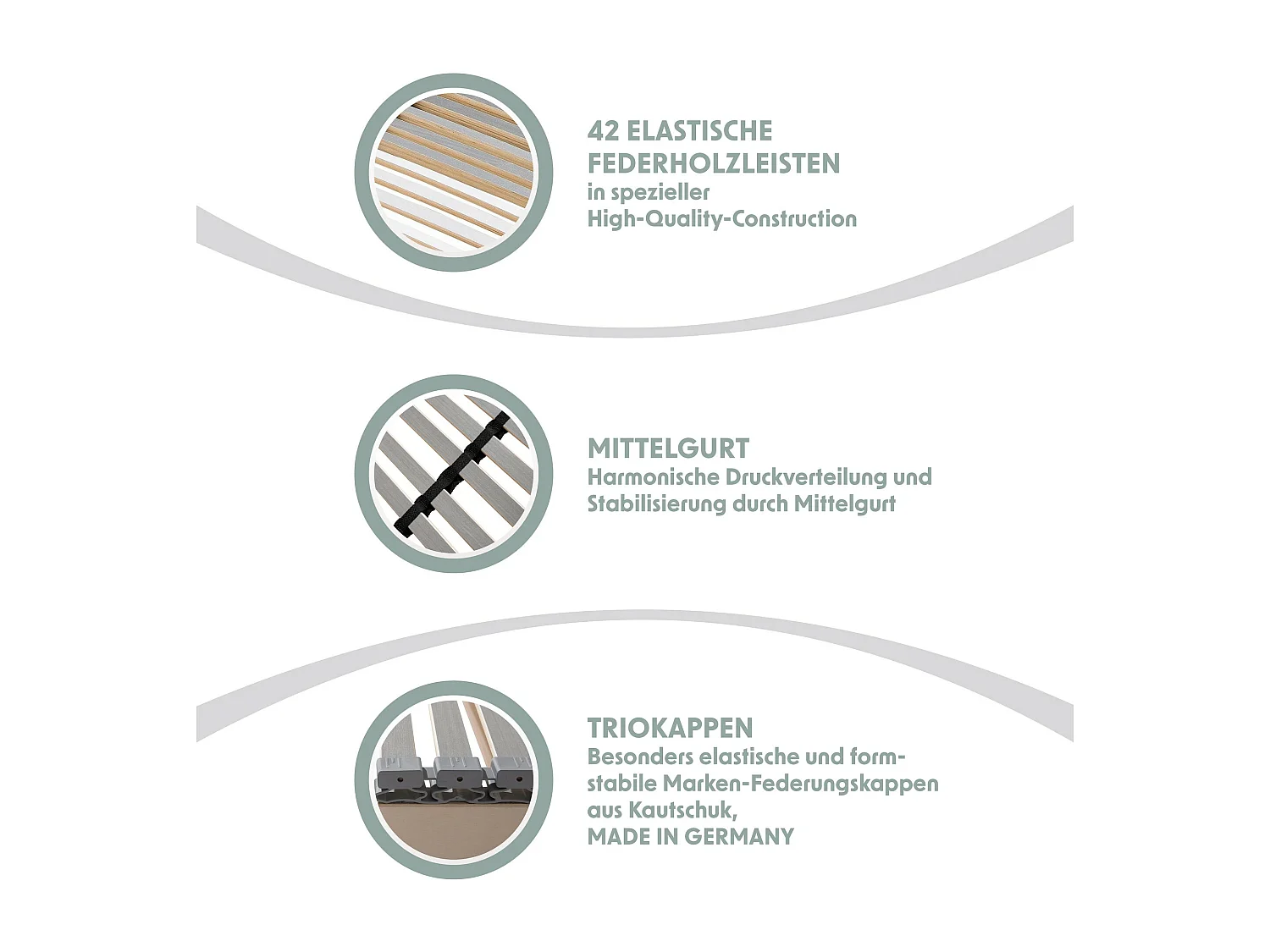 42 ELASTISCHE FEDERHOLZLEISTEN
in spezieller High-Quality-Construction

MITTELGURT
Harmonische Druckverteilung und Stabilisierung durch Mittelgurt

TRIOKAPPEN
Besonders elastische und formstabile Marken-Federungskappen aus Kautschuk,
MADE IN GERMANY