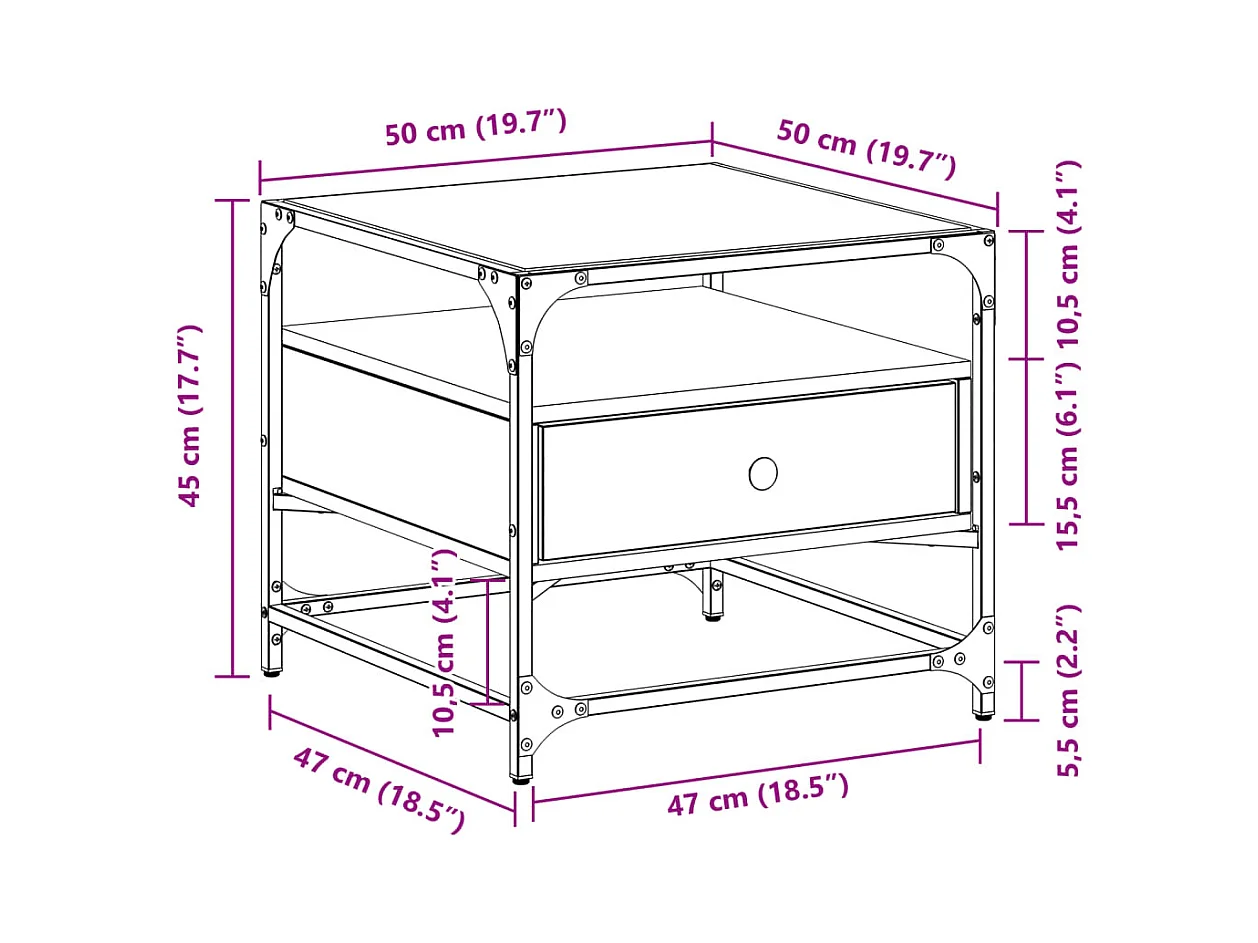 50 cm (19.7″)

50 cm (19.7″)

45 cm (17.7″)

10,5 cm (4.1″)

15,5 cm (6.1″)

10,5 cm (4.1″)

5,5 cm (2.2″)

47 cm (18.5″)

47 cm (18.5″)