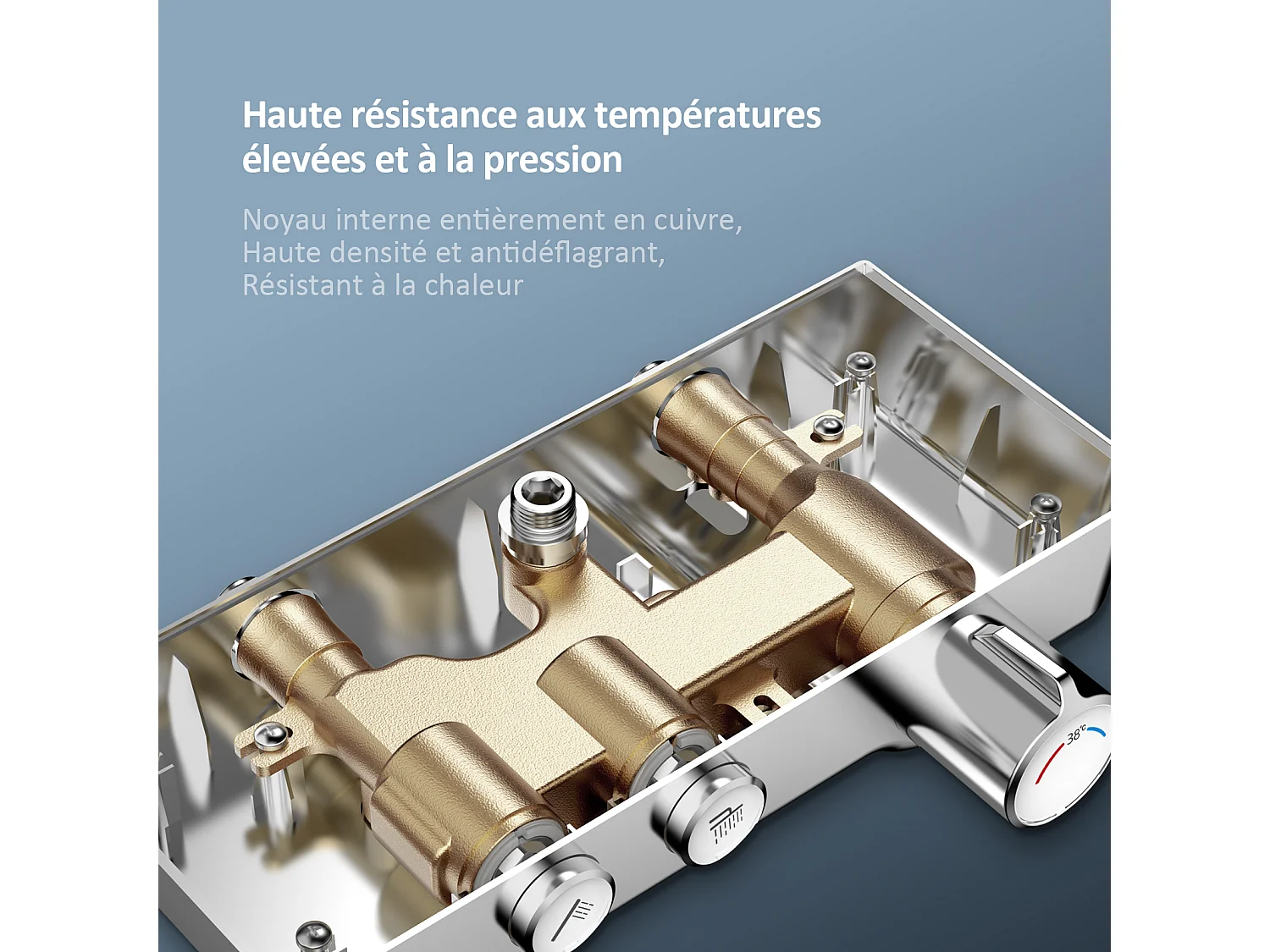 Haute résistance aux températures élevées et à la pression

Noyau interne entièrement en cuivre,
Haute densité et antidéflagrant,
Résistant à la chaleur

38℃