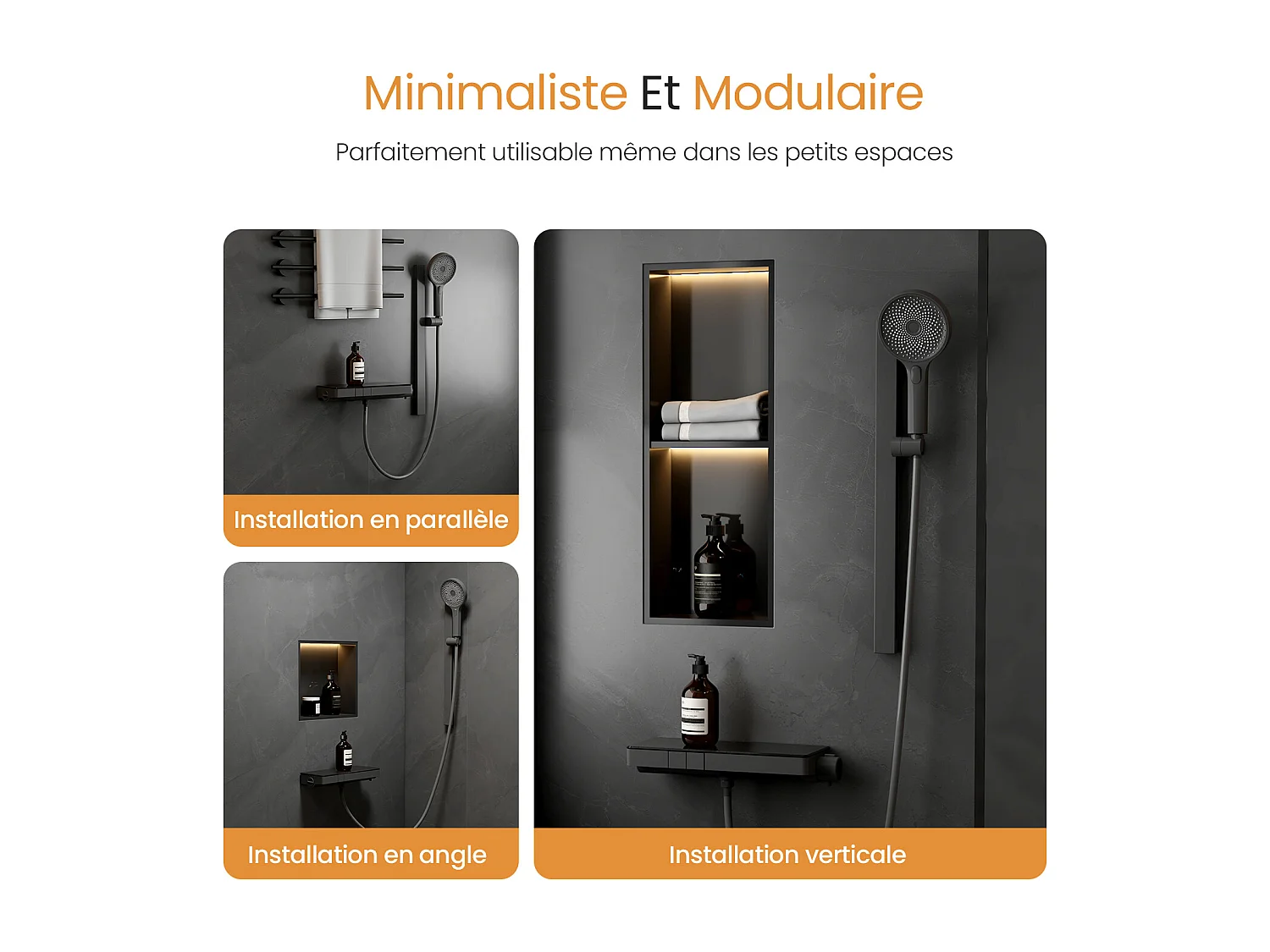 Minimaliste Et Modulaire

Parfaitement utilisable même dans les petits espaces

Installation en parallèle

Installation en angle

Installation verticale