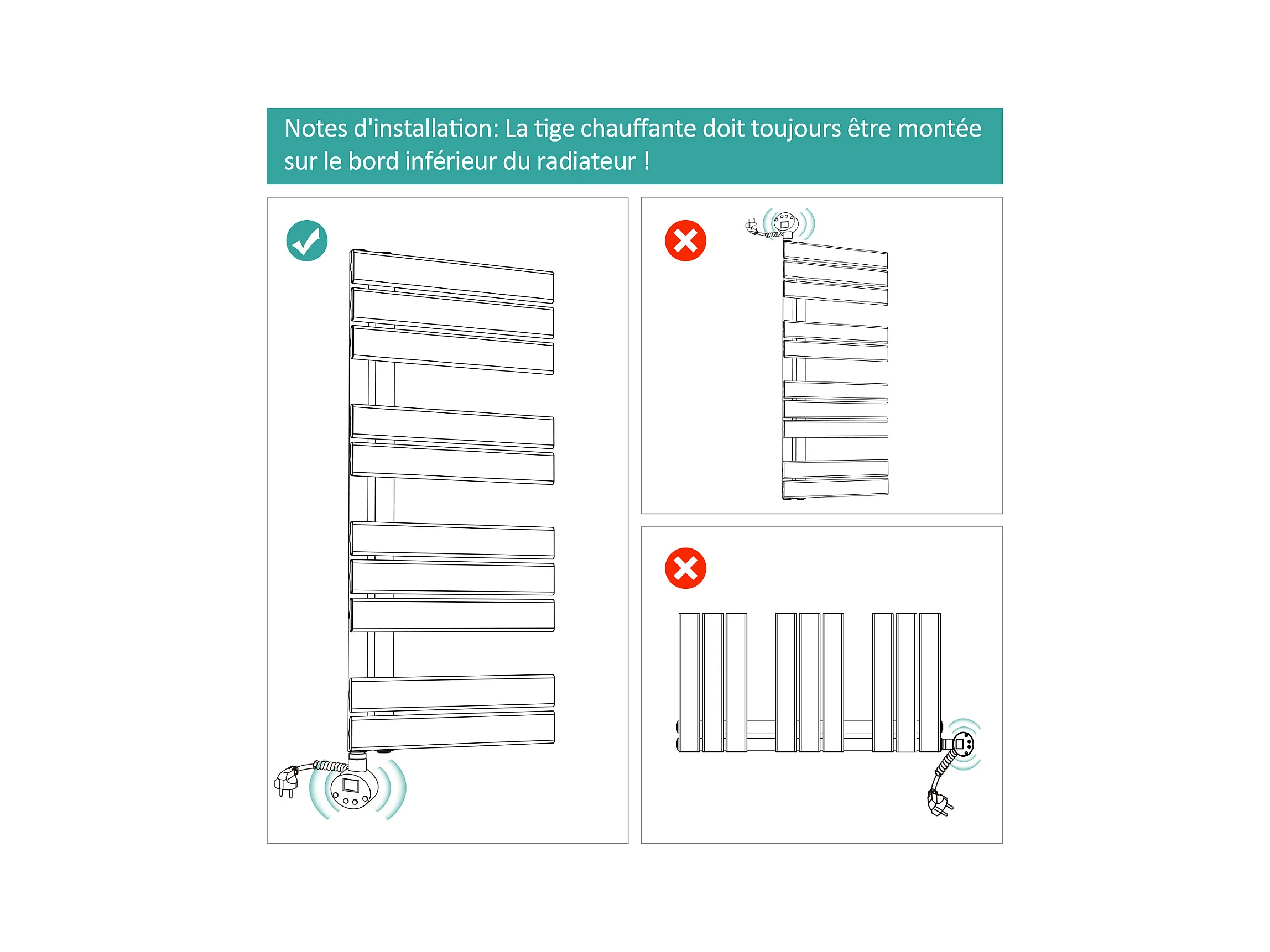 Notes d'installation: La tige chauffante doit toujours être montée sur le bord inférieur du radiateur !